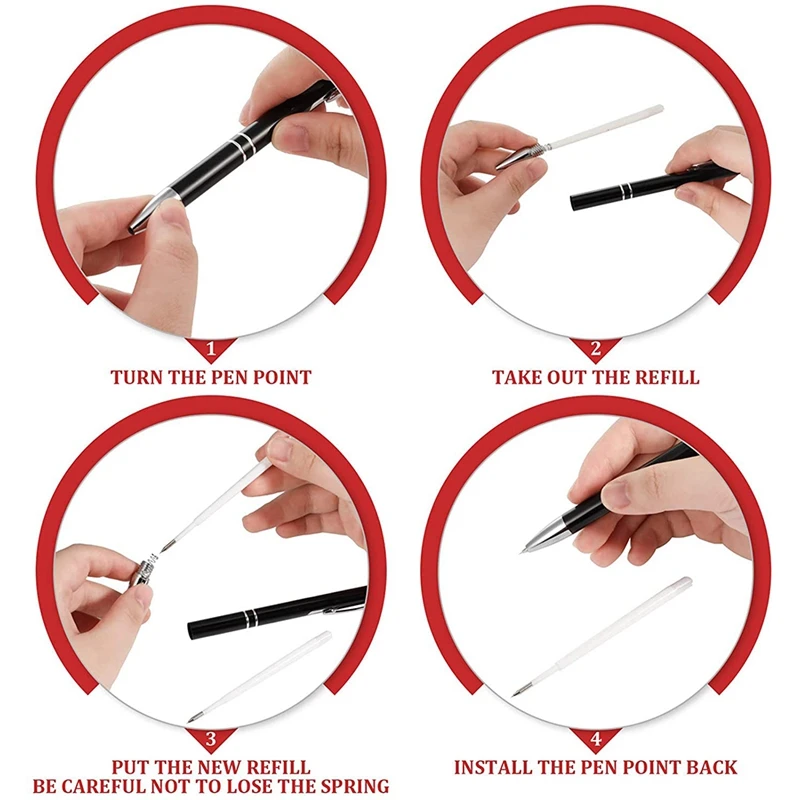 1
TURN THE PEN POINT

2
TAKE OUT THE REFILL

3
PUT THE NEW REFILL
BE CAREFUL NOT TO LOSE THE SPRING

4
INSTALL THE PEN POINT BACK