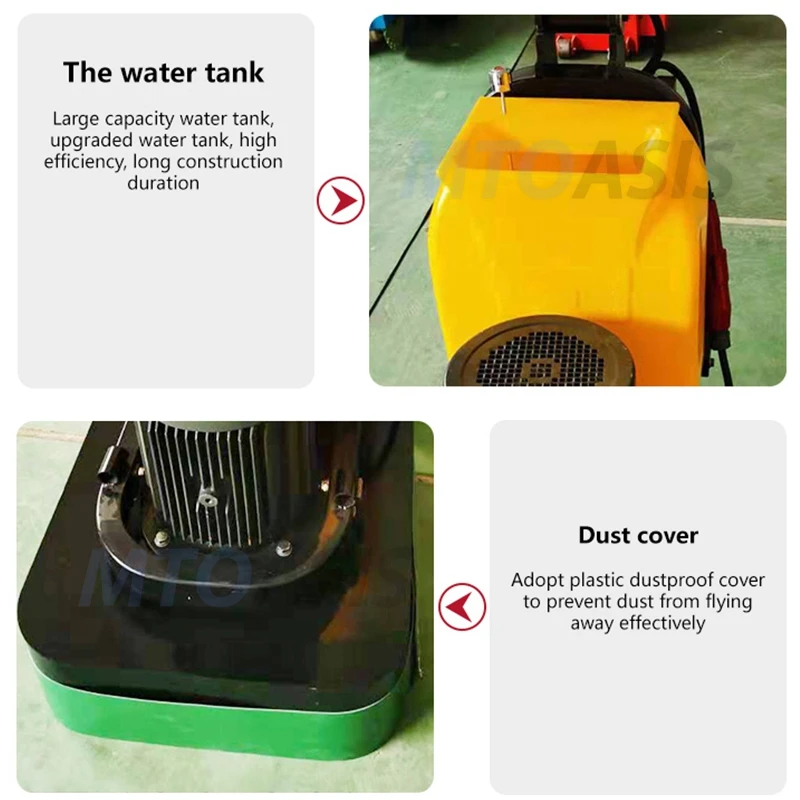 The water tank

Large capacity water tank, upgraded water tank, high efficiency, long construction duration

MTOASIS

MTO

Dust cover

Adopt plastic dustproof cover to prevent dust from flying away effectively