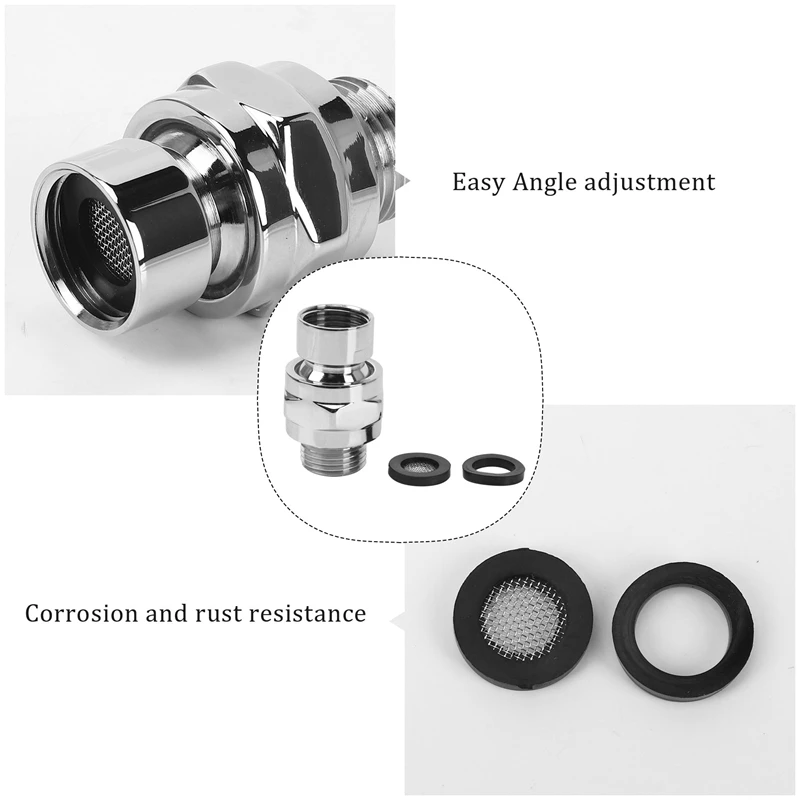 Easy Angle adjustment

Corrosion and rust resistance