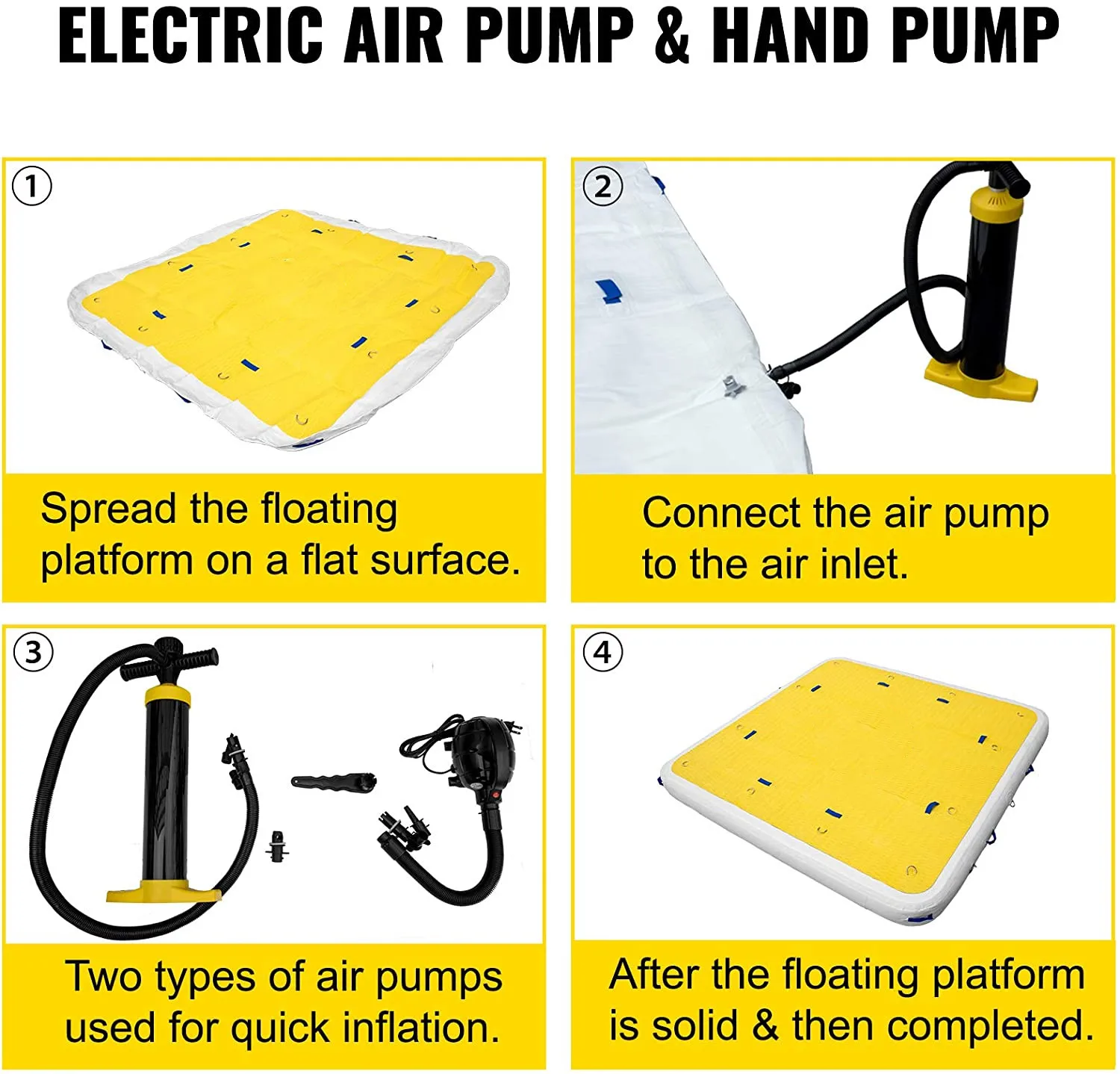 ELECTRIC AIR PUMP & HAND PUMP

①

Spread the floating platform on a flat surface.

②

Connect the air pump to the air inlet.

③

Two types of air pumps used for quick inflation.

④

After the floating platform is solid & then completed.