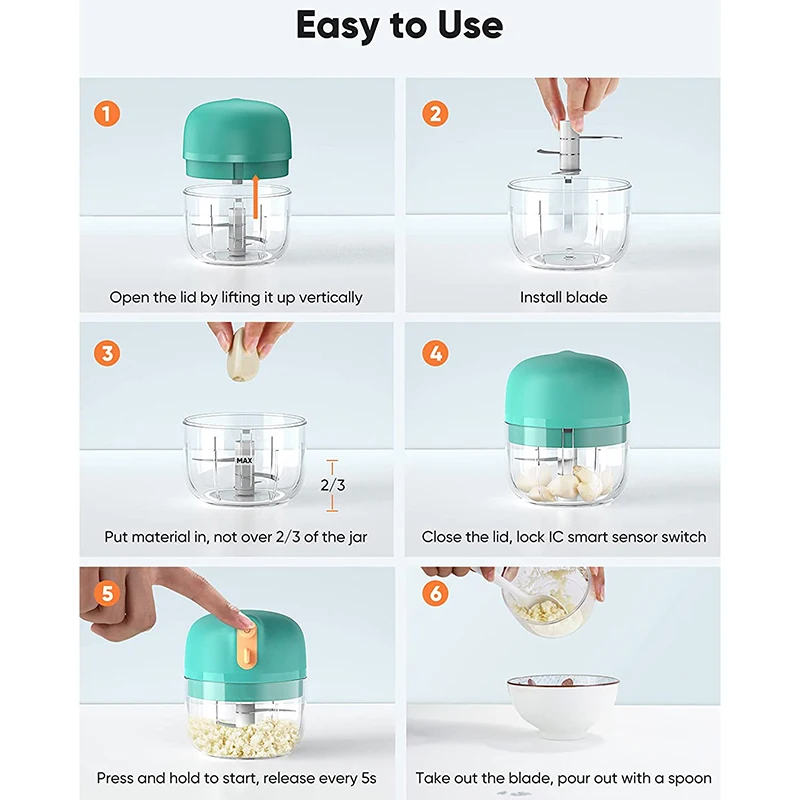 Easy to Use

1

Open the lid by lifting it up vertically

2

Install blade

3

MAX

2/3

Put material in, not over 2/3 of the jar

4

Close the lid, lock IC smart sensor switch

5

Press and hold to start, release every 5s

6

Take out the blade, pour out with a spoon