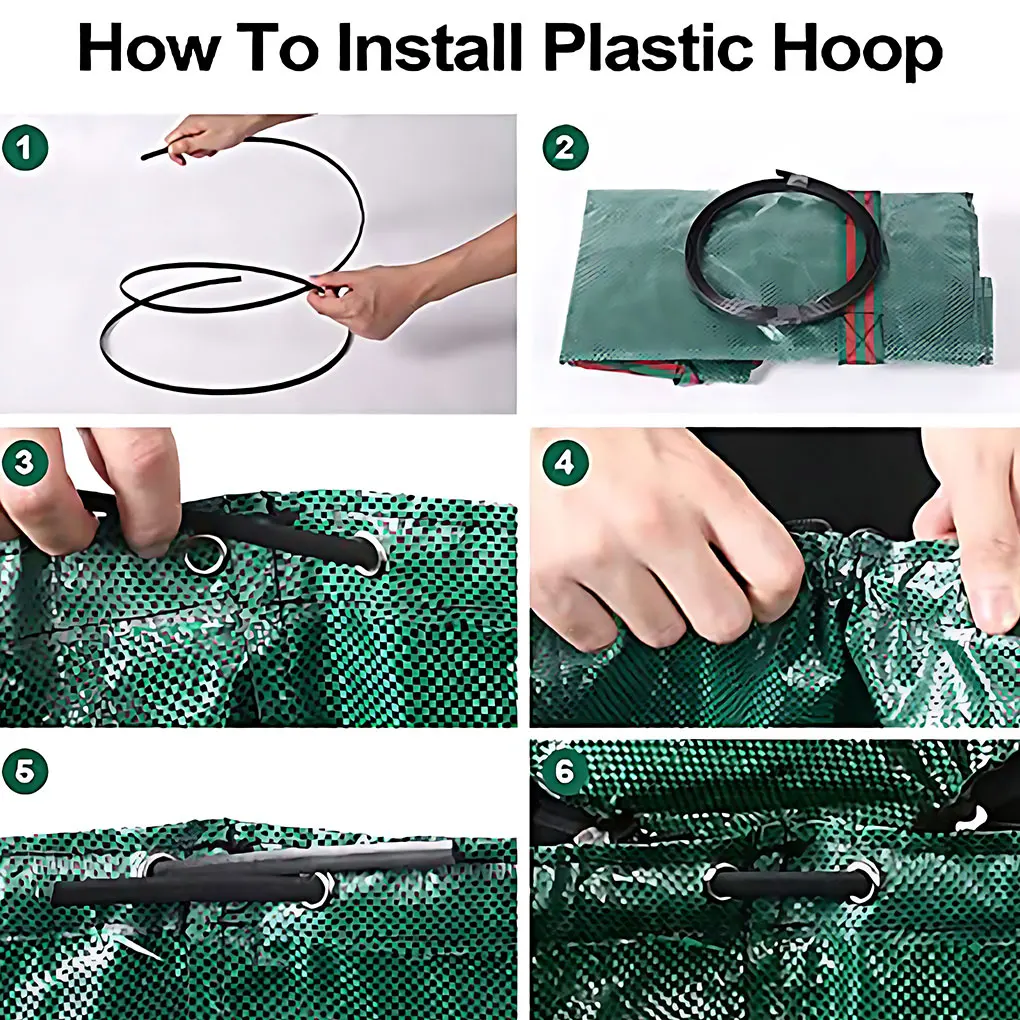 How To Install Plastic Hoop

1

2

3

4

5

6