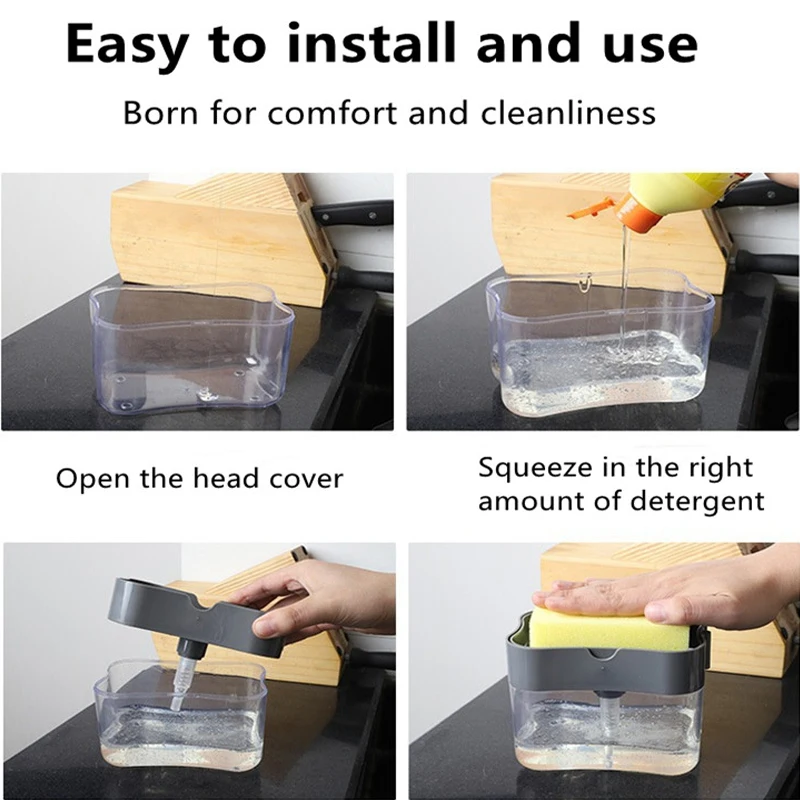 Easy to install and use

Born for comfort and cleanliness

Open the head cover

Squeeze in the right amount of detergent