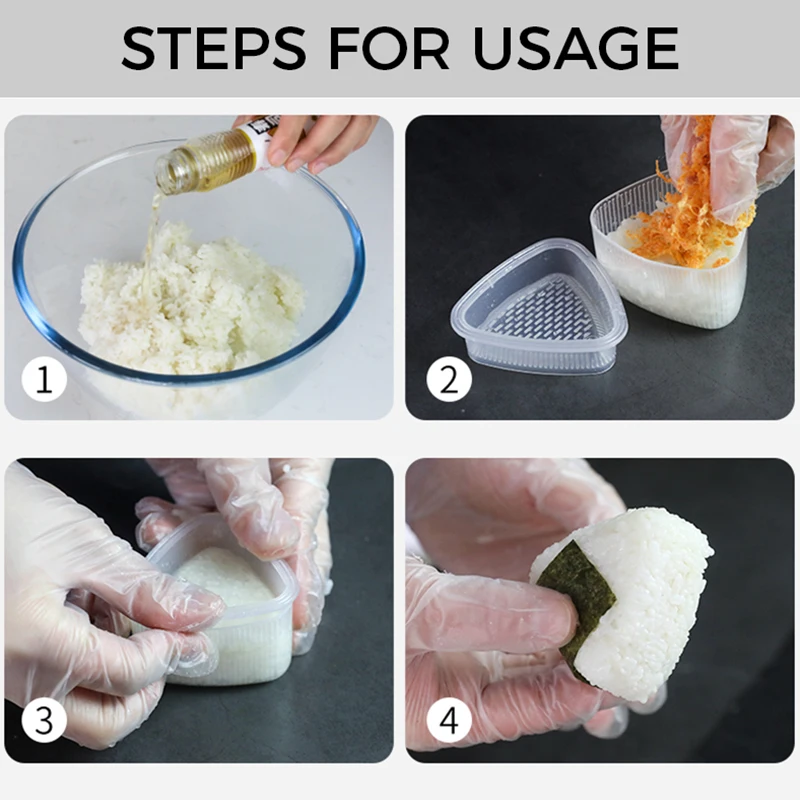 STEPS FOR USAGE

1

2

3

4