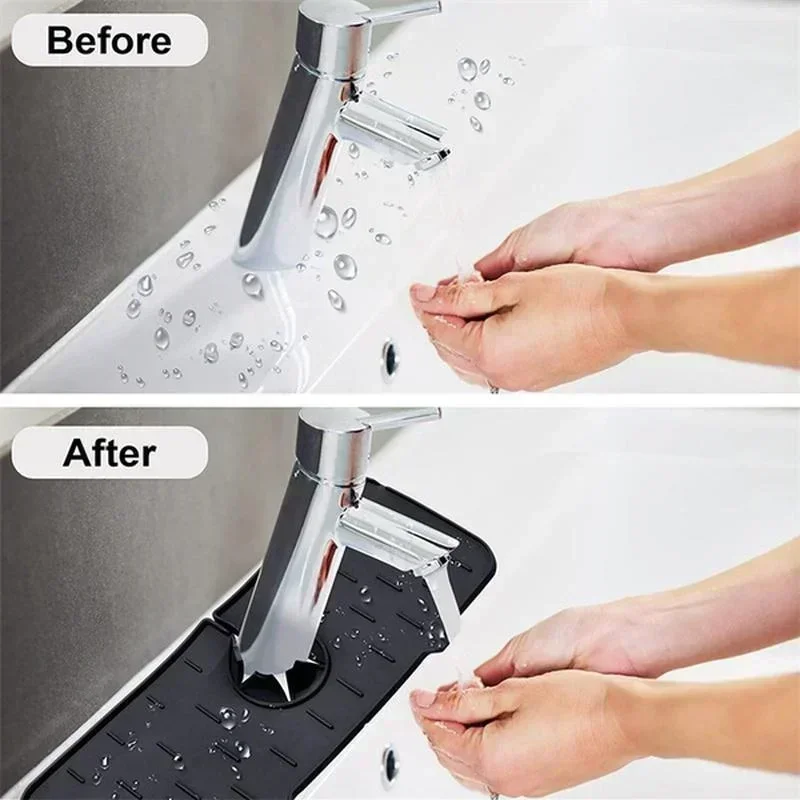 Before

After