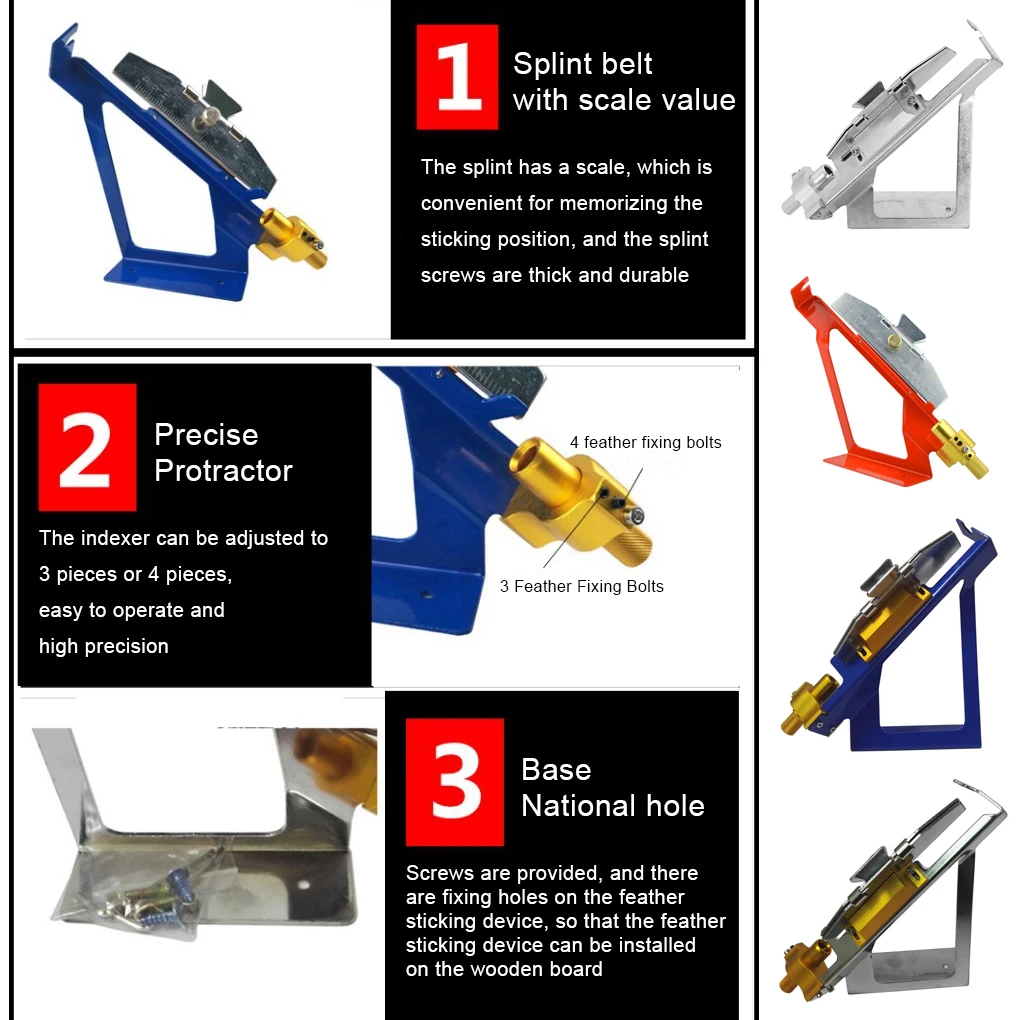 1 Splint belt with scale value

The splint has a scale, which is convenient for memorizing the sticking position, and the splint screws are thick and durable

2 Precise Protractor

The indexer can be adjusted to 3 pieces or 4 pieces, easy to operate and high precision

4 feather fixing bolts

3 Feather Fixing Bolts

3 Base National hole

Screws are provided, and there are fixing holes on the feather sticking device, so that the feather sticking device can be installed on the wooden board