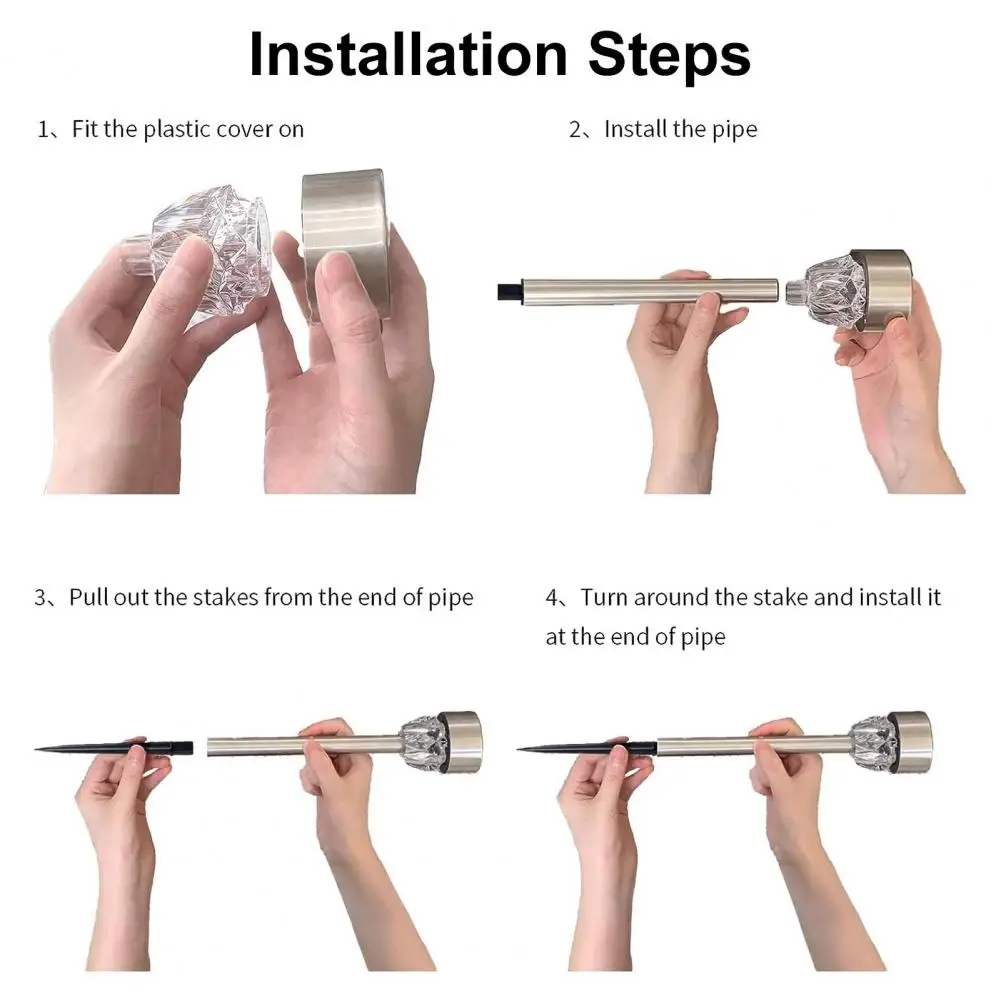 Installation Steps

1、Fit the plastic cover on

2、Install the pipe

3、Pull out the stakes from the end of pipe

4、Turn around the stake and install it at the end of pipe