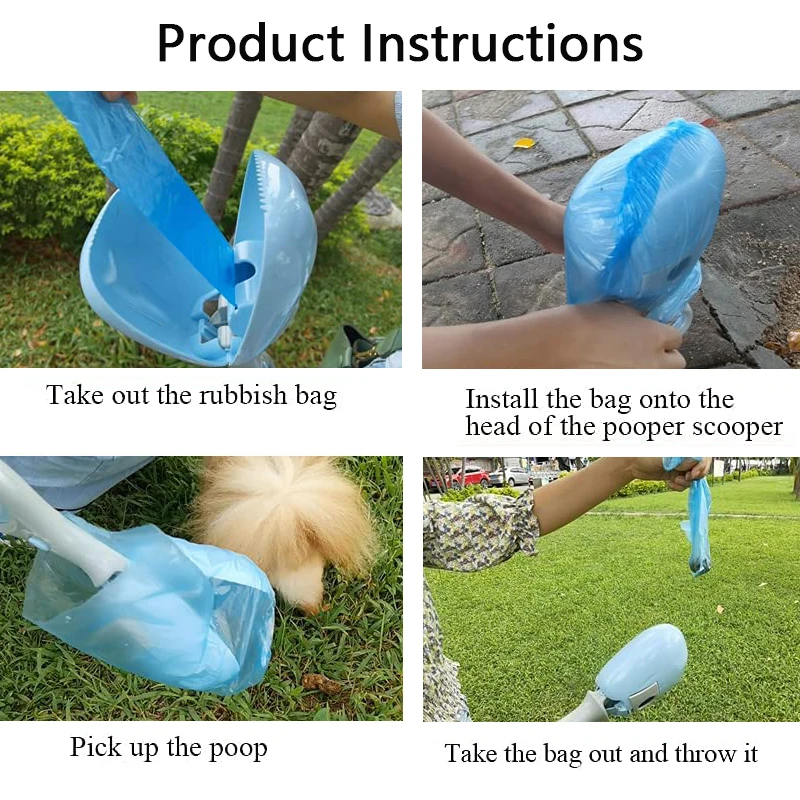 Product Instructions

Take out the rubbish bag

Install the bag onto the head of the pooper scooper

Pick up the poop

Take the bag out and throw it