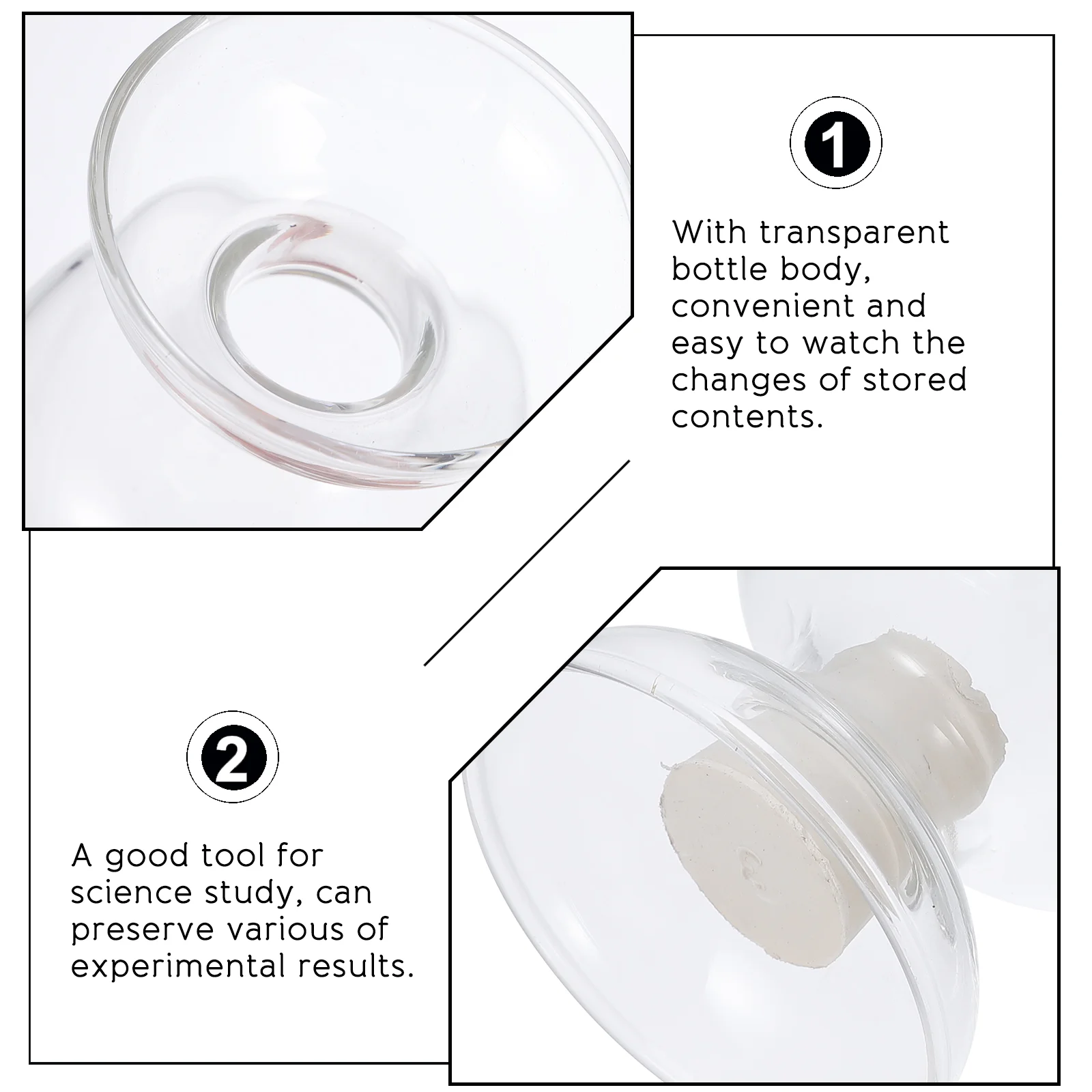 1

With transparent bottle body, convenient and easy to watch the changes of stored contents.

2

A good tool for science study, can preserve various of experimental results.