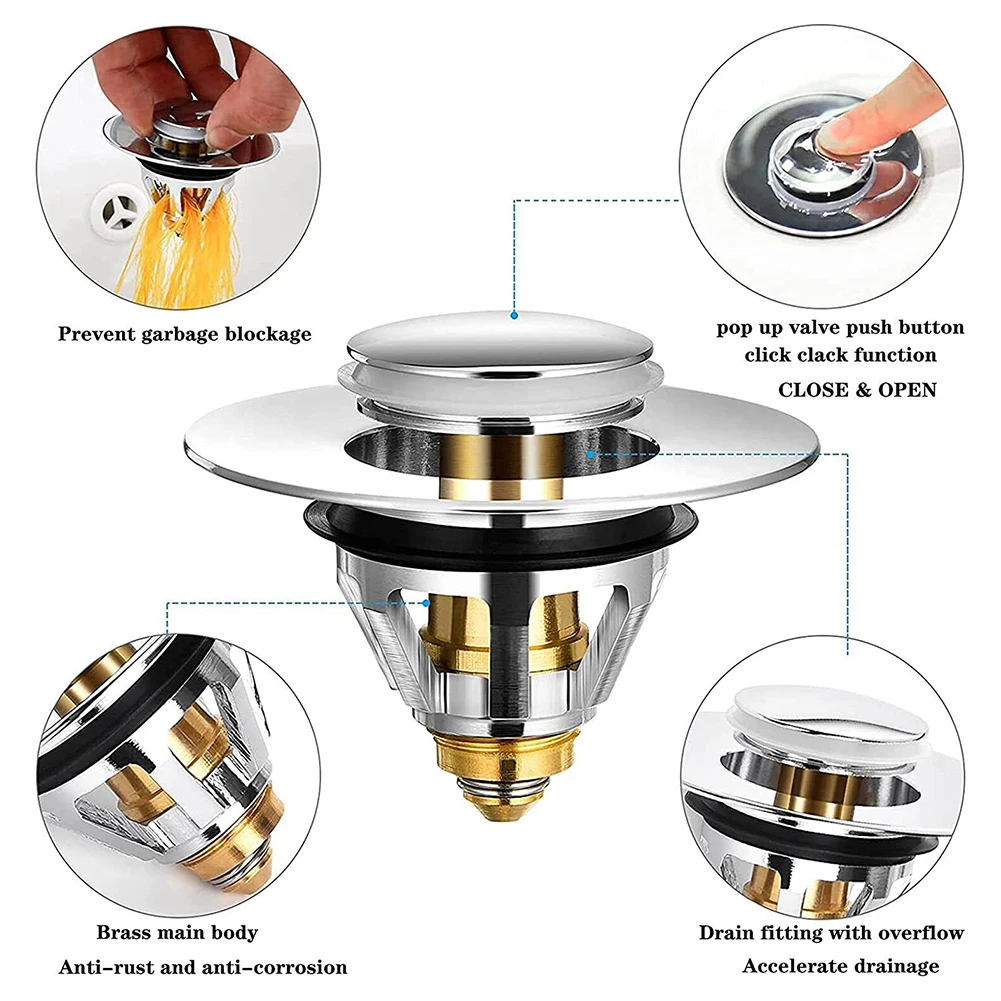 Prevent garbage blockage

pop up valve push button
click clack function
CLOSE & OPEN

Brass main body
Anti-rust and anti-corrosion

Drain fitting with overflow
Accelerate drainage