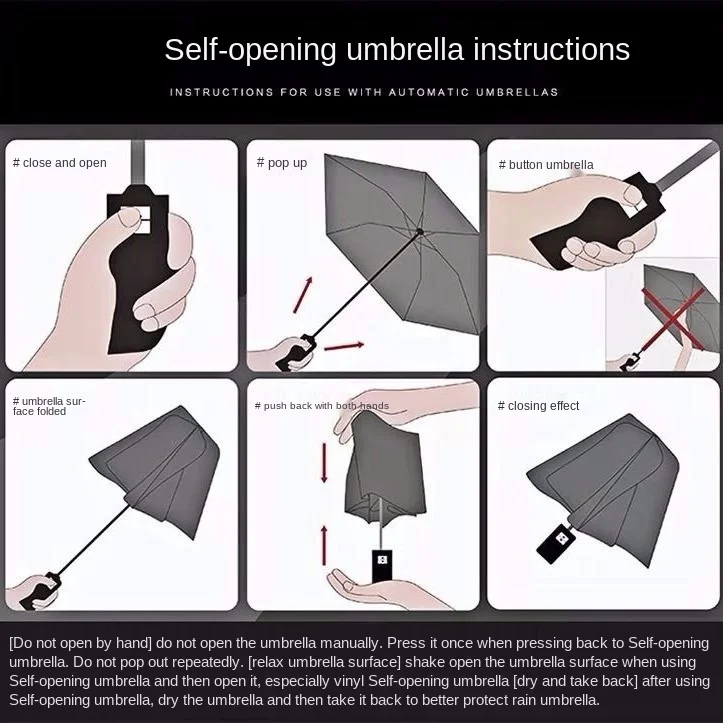 Self-opening umbrella instructions

INSTRUCTIONS FOR USE WITH AUTOMATIC UMBRELLAS

# close and open

# pop up

# button umbrella

# umbrella surface folded

# push back with both hands

# closing effect

[Do not open by hand] do not open the umbrella manually. Press it once when pressing back to Self-opening umbrella. Do not pop out repeatedly. [relax umbrella surface] shake open the umbrella surface when using Self-opening umbrella and then open it, especially vinyl Self-opening umbrella [dry and take back] after using Self-opening umbrella, dry the umbrella and then take it back to better protect rain umbrella.