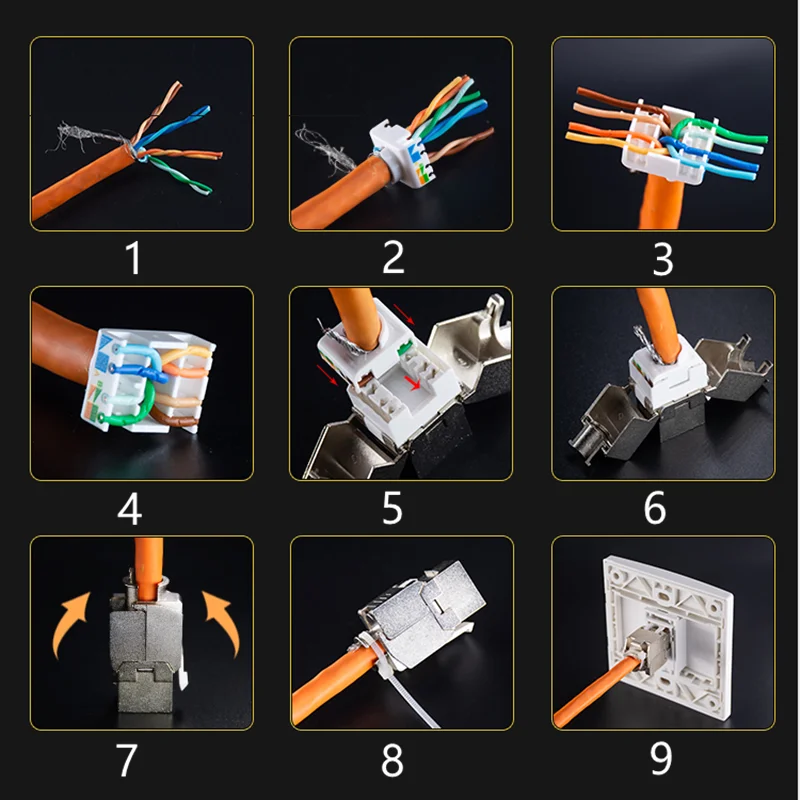 1

2

3

4

5

6

7

8

9