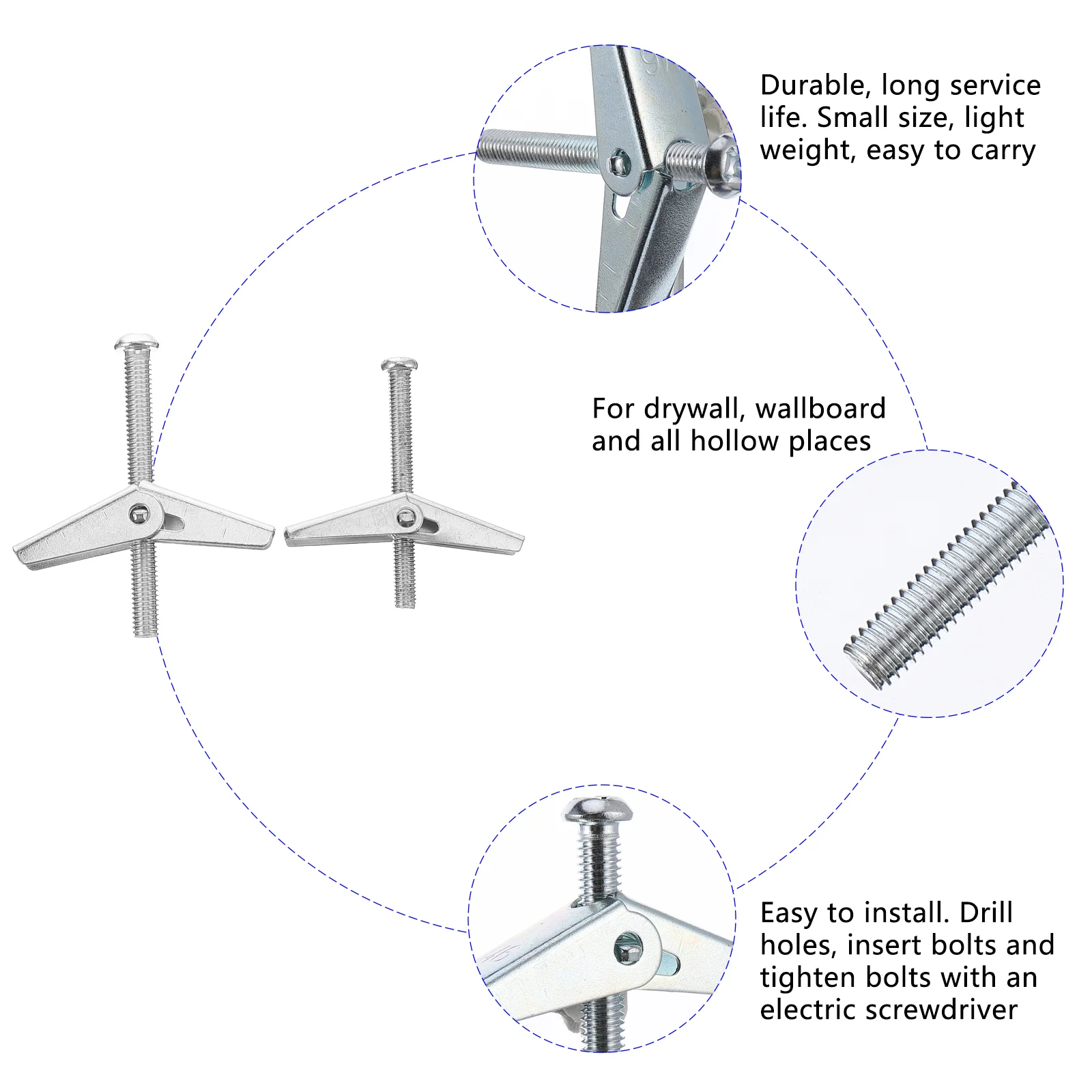 Durable, long service life. Small size, light weight, easy to carry

For drywall, wallboard and all hollow places

Easy to install. Drill holes, insert bolts and tighten bolts with an electric screwdriver