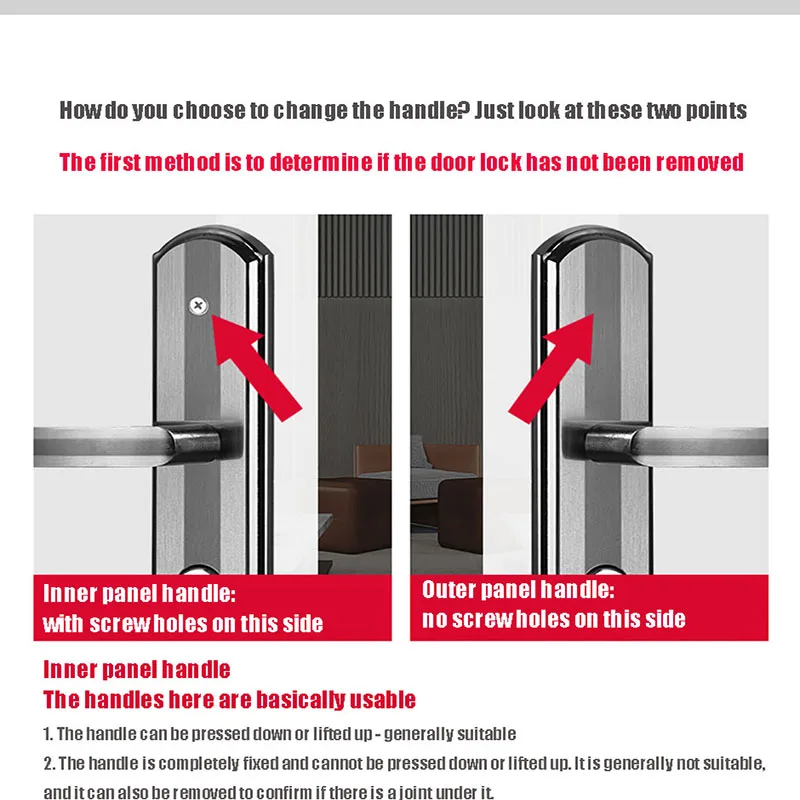 How do you choose to change the handle? Just look at these two points

The first method is to determine if the door lock has not been removed

Inner panel handle:
with screw holes on this side

Outer panel handle:
no screw holes on this side

Inner panel handle
The handles here are basically usable

1. The handle can be pressed down or lifted up - generally suitable

2. The handle is completely fixed and cannot be pressed down or lifted up. It is generally not suitable, and it can also be removed to confirm if there is a joint under it.