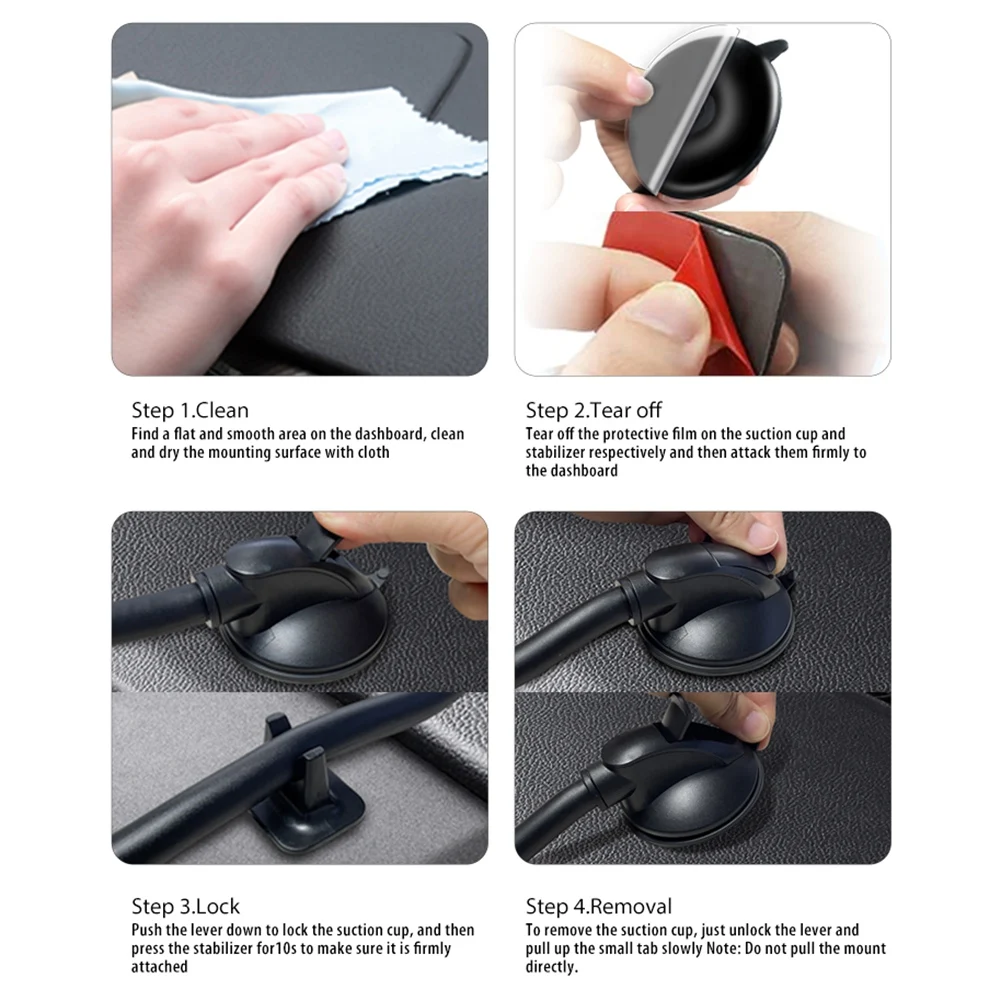 Step 1.Clean
Find a flat and smooth area on the dashboard, clean and dry the mounting surface with cloth

Step 2.Tear off
Tear off the protective film on the suction cup and stabilizer respectively and then attack them firmly to the dashboard

Step 3.Lock
Push the lever down to lock the suction cup, and then press the stabilizer for10s to make sure it is firmly attached

Step 4.Removal
To remove the suction cup, just unlock the lever and pull up the small tab slowly Note: Do not pull the mount directly.