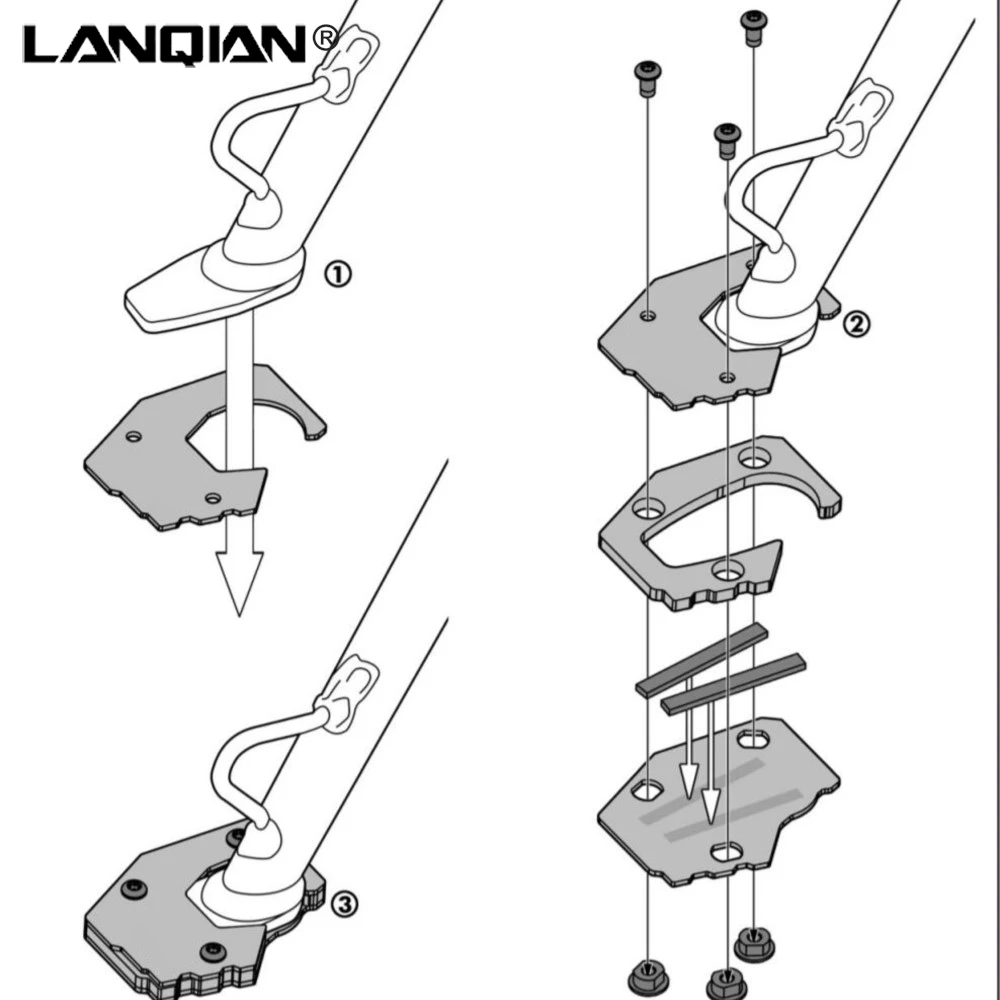 LANQIAN®

①

②

③