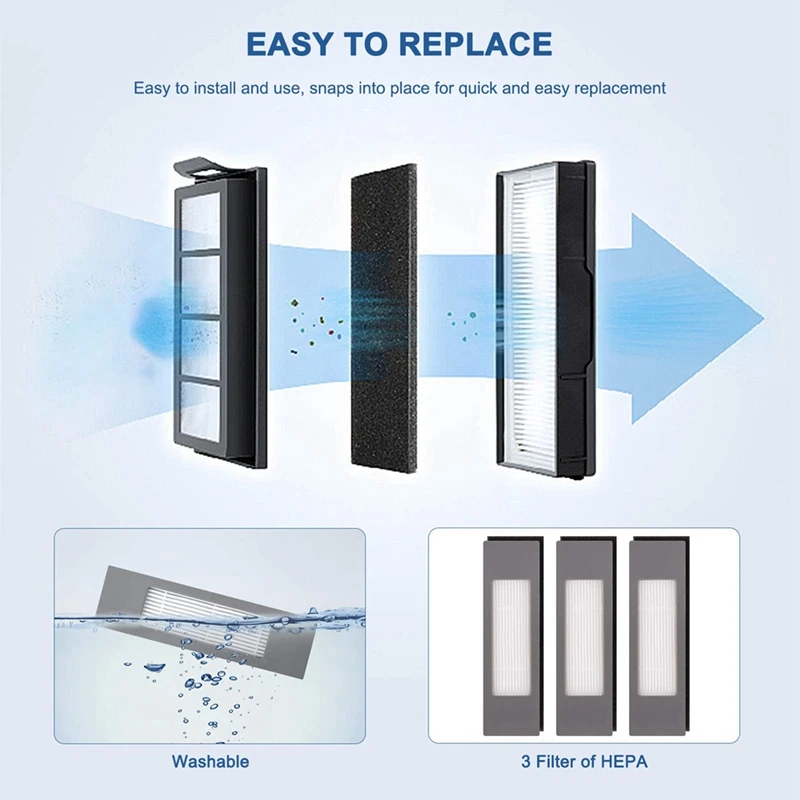 EASY TO REPLACE

Easy to install and use, snaps into place for quick and easy replacement

Washable

3 Filter of HEPA