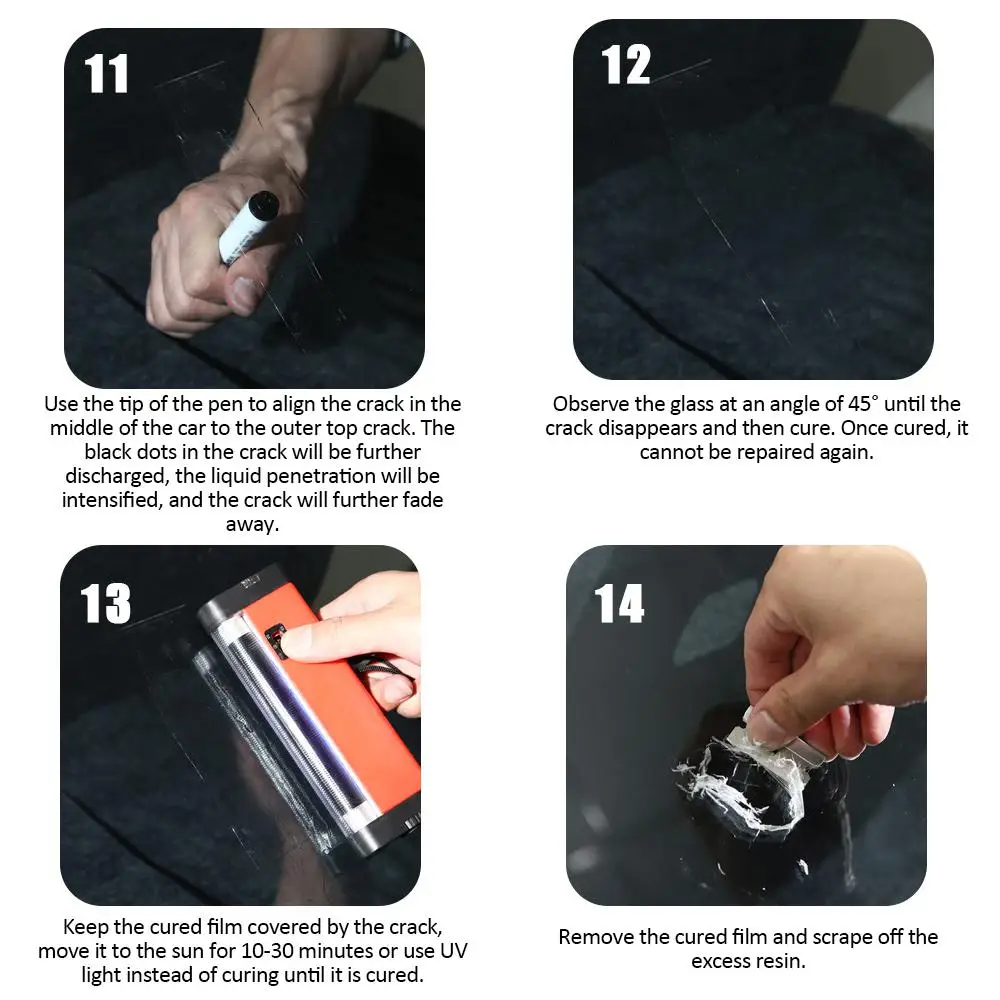 11

Use the tip of the pen to align the crack in the middle of the car to the outer top crack. The black dots in the crack will be further discharged, the liquid penetration will be intensified, and the crack will further fade away.

12

Observe the glass at an angle of 45° until the crack disappears and then cure. Once cured, it cannot be repaired again.

13

Keep the cured film covered by the crack, move it to the sun for 10-30 minutes or use UV light instead of curing until it is cured.

14

Remove the cured film and scrape off the excess resin.