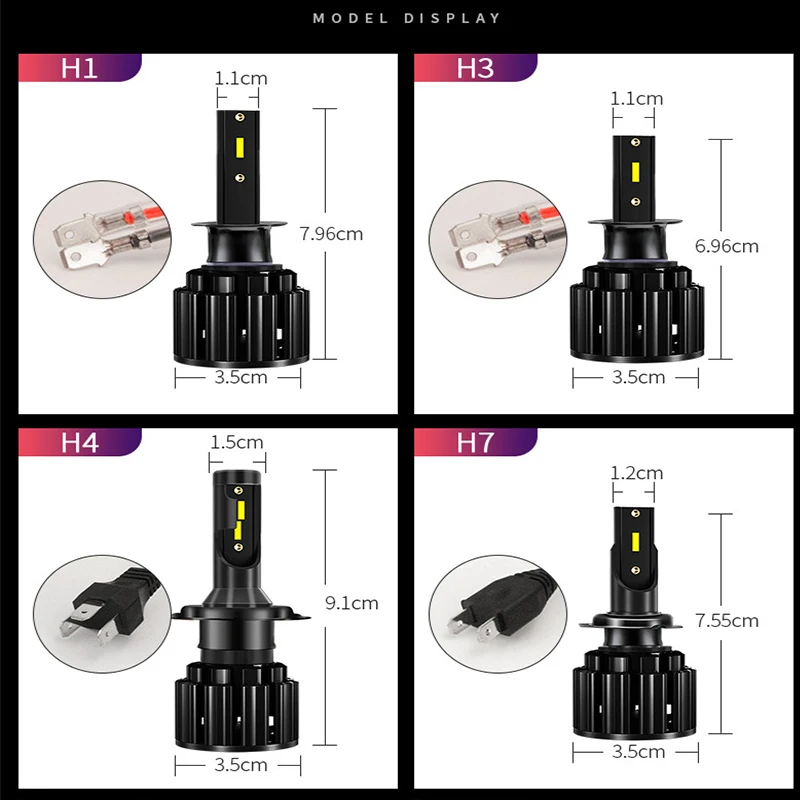 MODEL DISPLAY

H1
1.1cm
7.96cm
3.5cm

H3
1.1cm
6.96cm
3.5cm

H4
1.5cm
9.1cm
3.5cm

H7
1.2cm
7.55cm
3.5cm