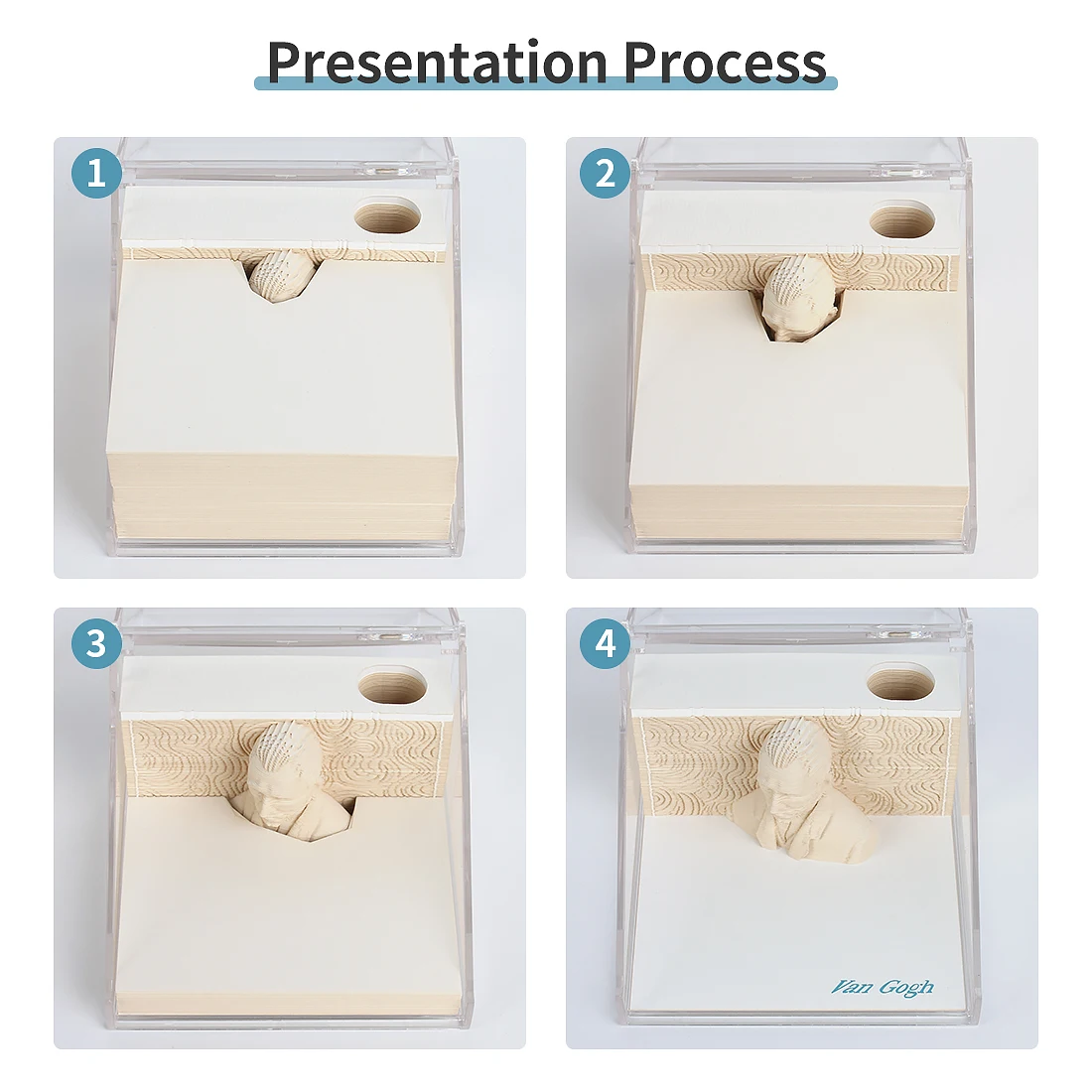 Presentation Process

1

2

3

4

Van Gogh