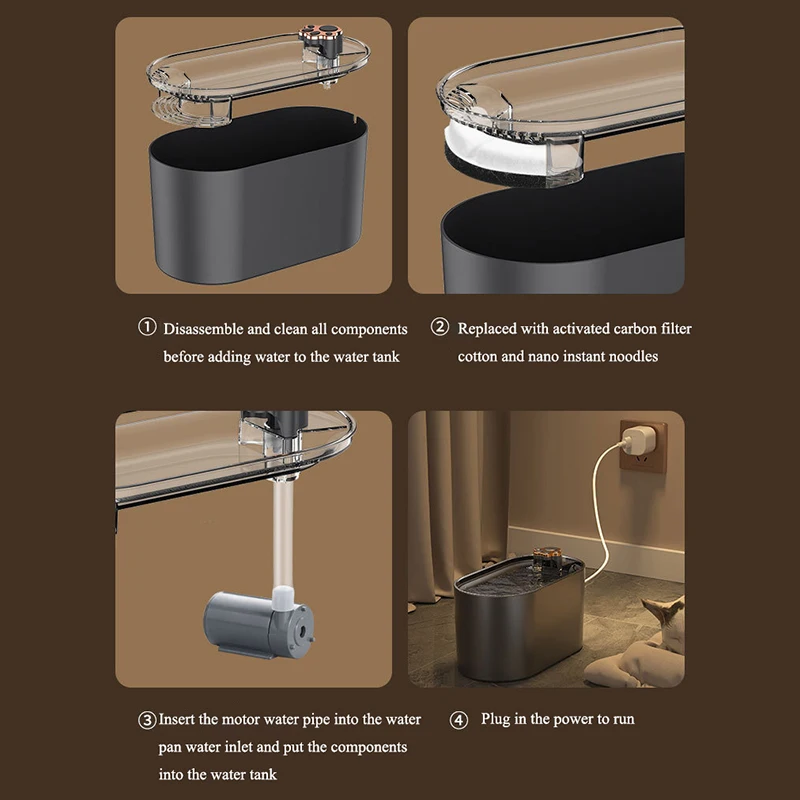 ① Disassemble and clean all components before adding water to the water tank

② Replaced with activated carbon filter cotton and nano instant noodles

③ Insert the motor water pipe into the water pan water inlet and put the components into the water tank

④ Plug in the power to run