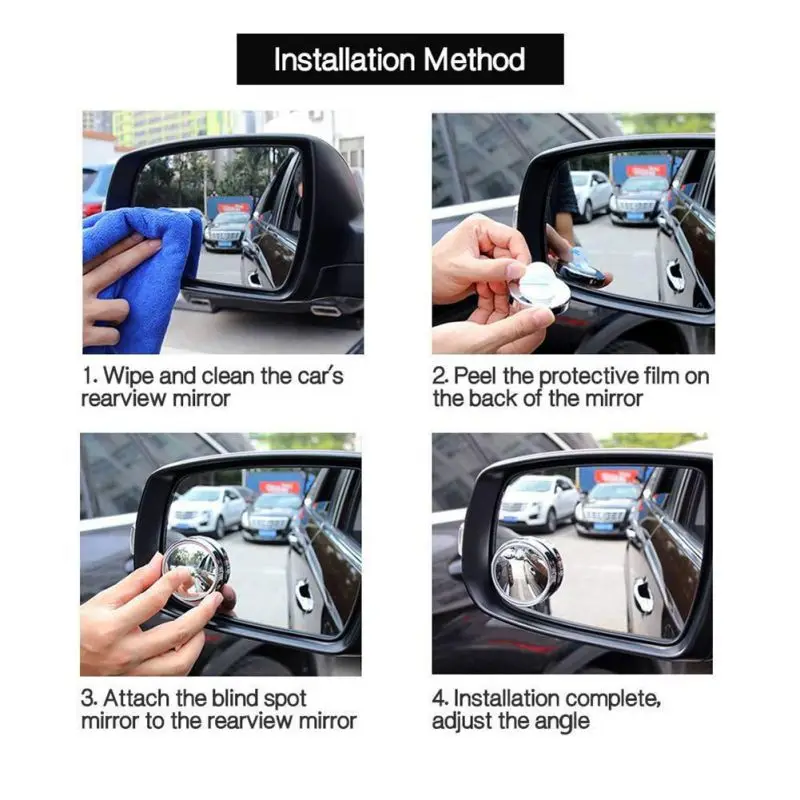 Installation Method

1. Wipe and clean the car's rearview mirror

2. Peel the protective film on the back of the mirror

3. Attach the blind spot mirror to the rearview mirror

4. Installation complete, adjust the angle