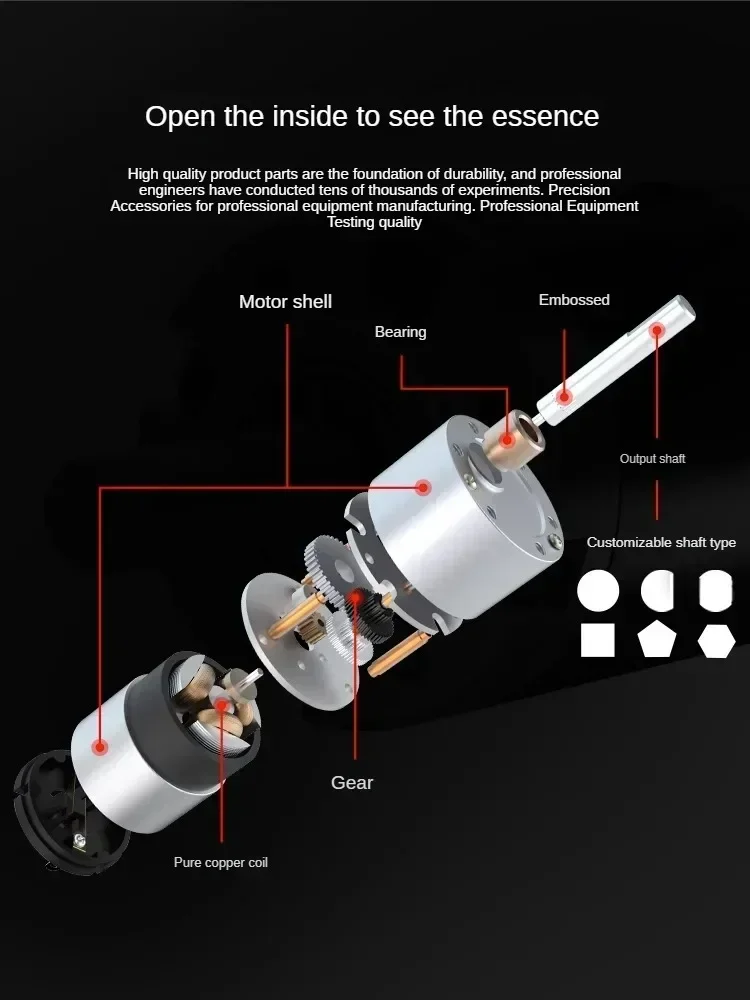 Open the inside to see the essence

High quality product parts are the foundation of durability, and professional engineers have conducted tens of thousands of experiments. Precision Accessories for professional equipment manufacturing. Professional Equipment Testing quality

Motor shell

Bearing

Embossed

Output shaft

Customizable shaft type

Gear

Pure copper coil