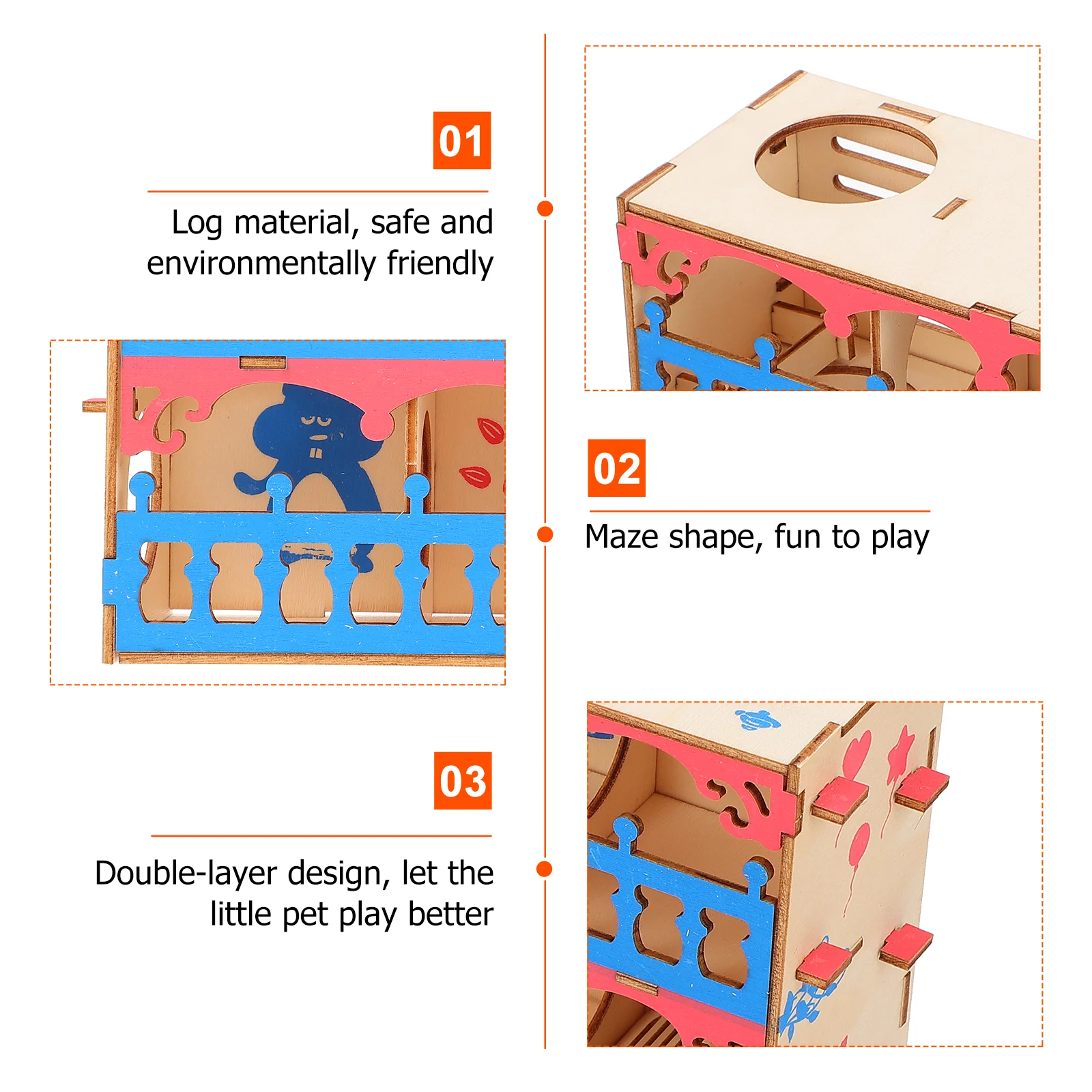 01

Log material, safe and environmentally friendly

02

Maze shape, fun to play

03

Double-layer design, let the little pet play better