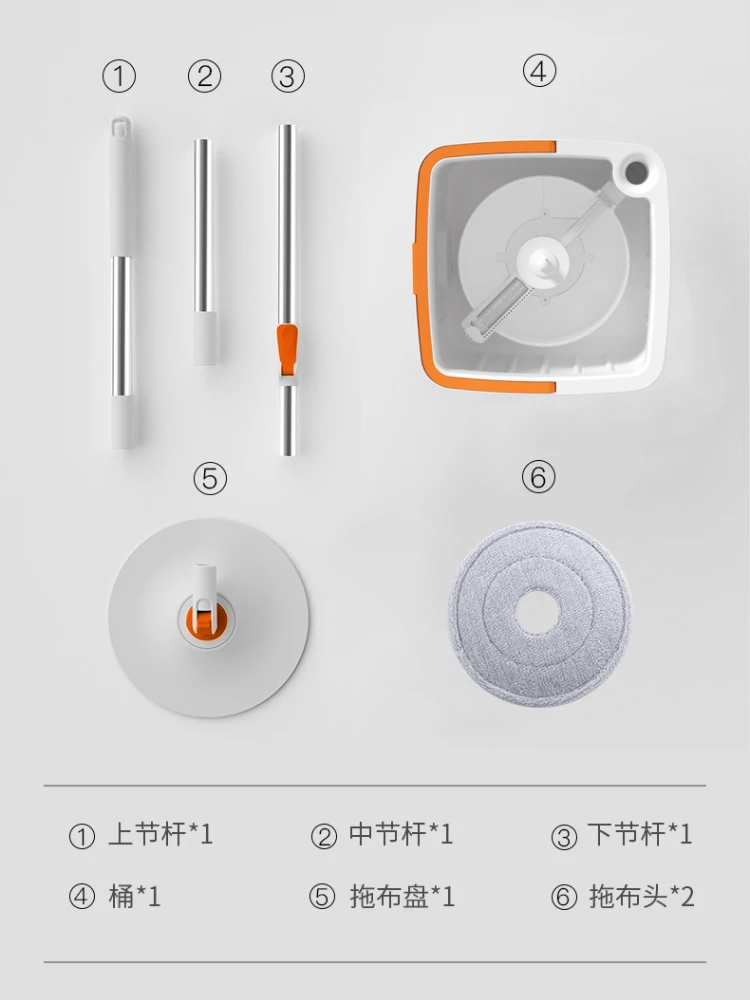 ①
②
③
④
⑤
⑥

① 上节杆*1
② 中节杆*1
③ 下节杆*1
④ 桶*1
⑤ 拖布盘*1
⑥ 拖布头*2