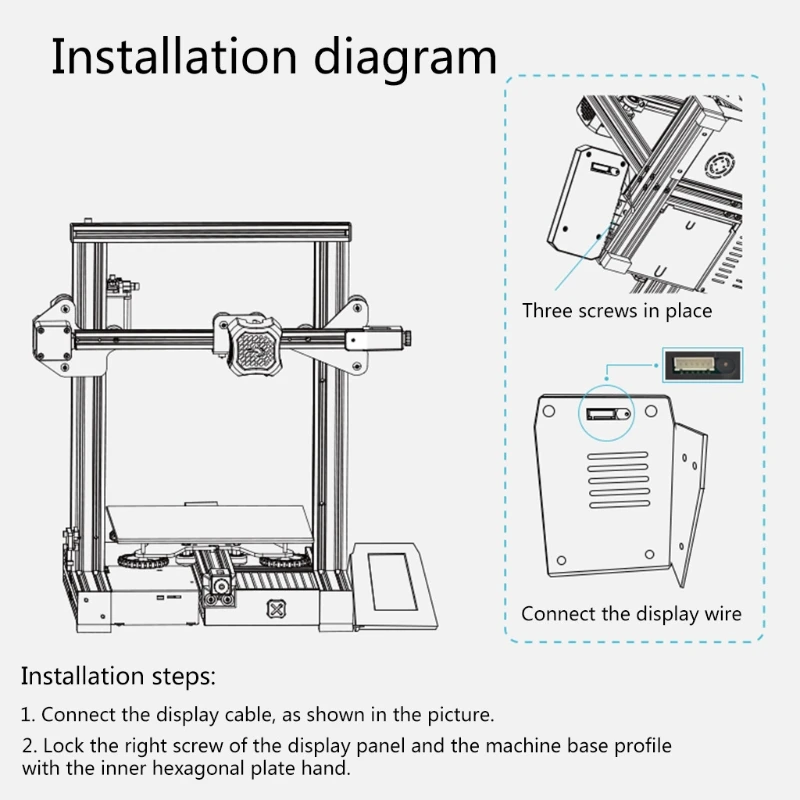 Installation diagram

Three screws in place

Connect the display wire

Installation steps:

1. Connect the display cable, as shown in the picture.

2. Lock the right screw of the display panel and the machine base profile with the inner hexagonal plate hand.