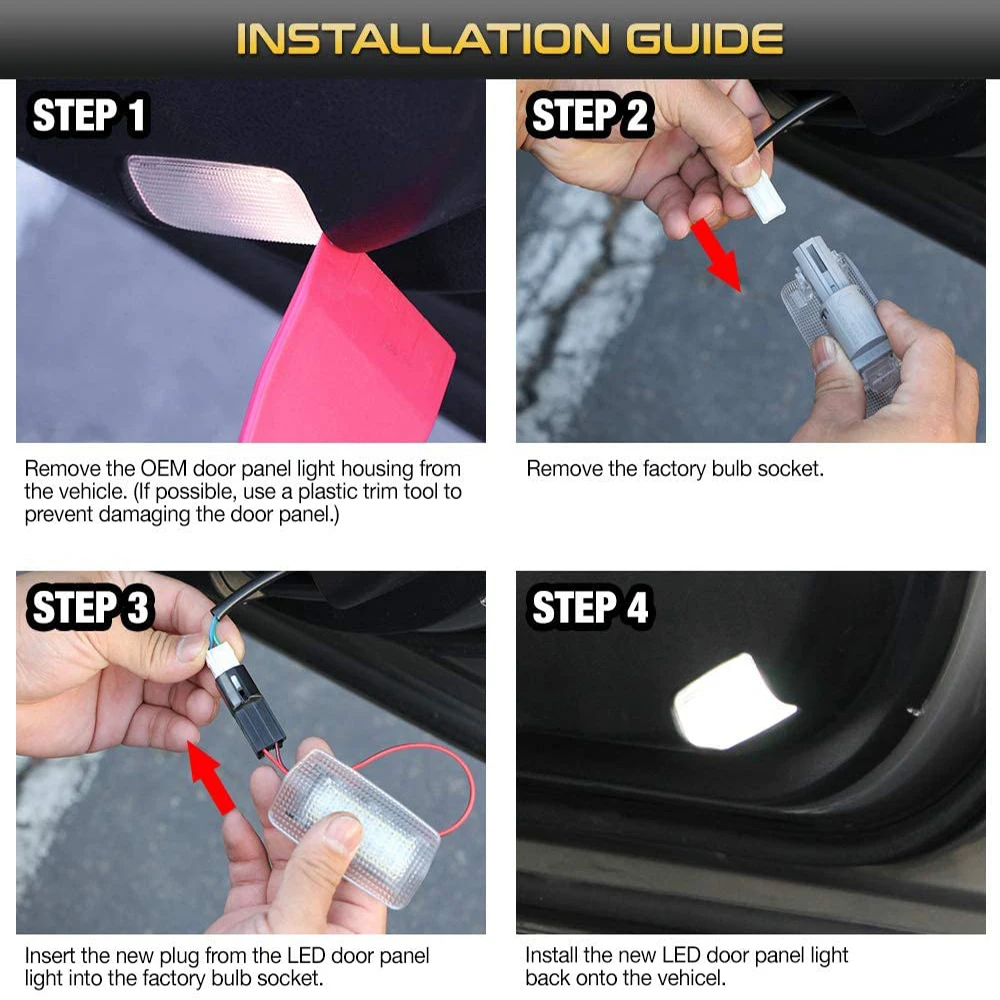 INSTALLATION GUIDE

STEP 1

Remove the OEM door panel light housing from the vehicle. (If possible, use a plastic trim tool to prevent damaging the door panel.)

STEP 2

Remove the factory bulb socket.

STEP 3

Insert the new plug from the LED door panel light into the factory bulb socket.

STEP 4

Install the new LED door panel light back onto the vehicel.