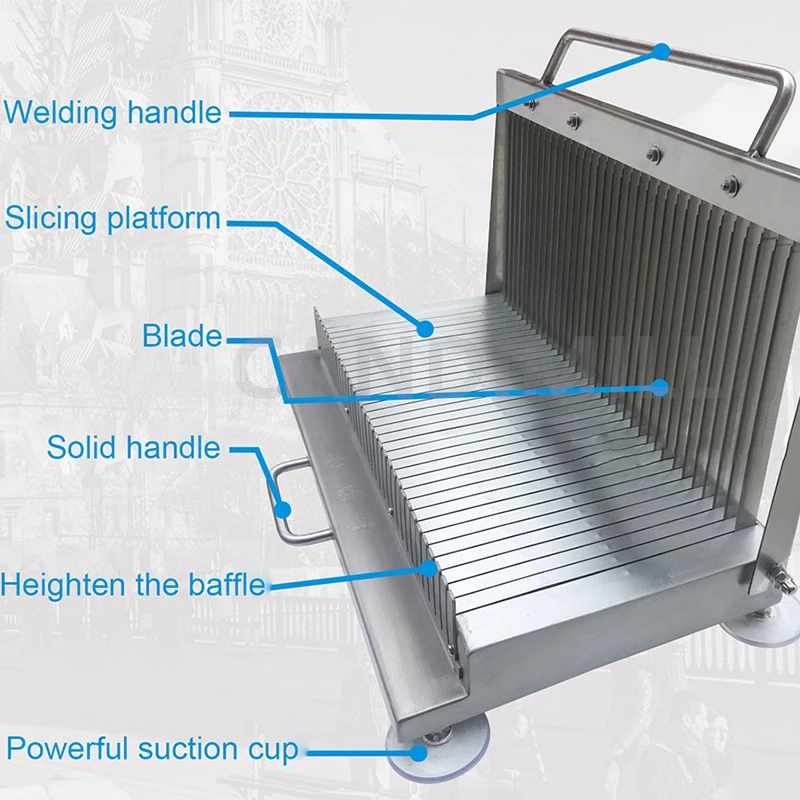 Welding handle

Slicing platform

Blade

Solid handle

Heighten the baffle

Powerful suction cup