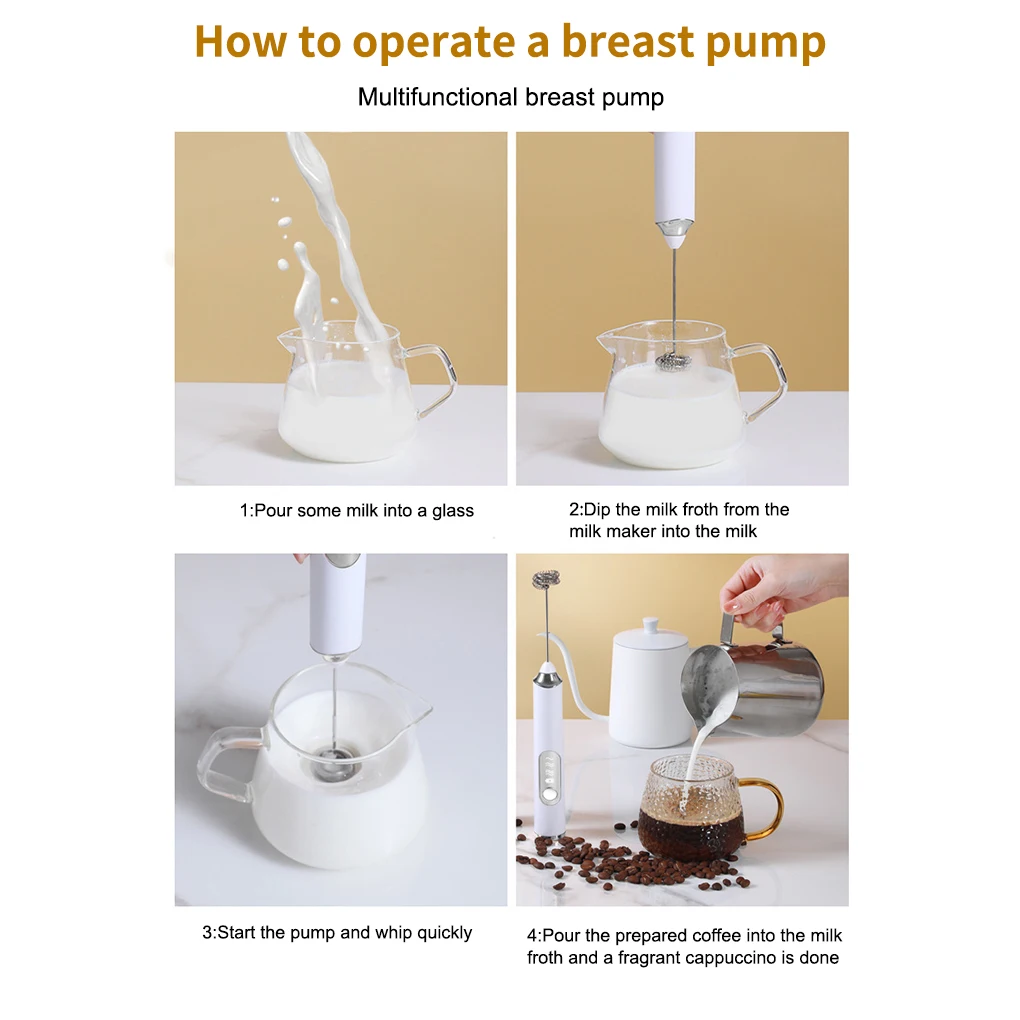 How to operate a breast pump

Multifunctional breast pump

1:Pour some milk into a glass

2:Dip the milk froth from the milk maker into the milk

3:Start the pump and whip quickly

4:Pour the prepared coffee into the milk froth and a fragrant cappuccino is done