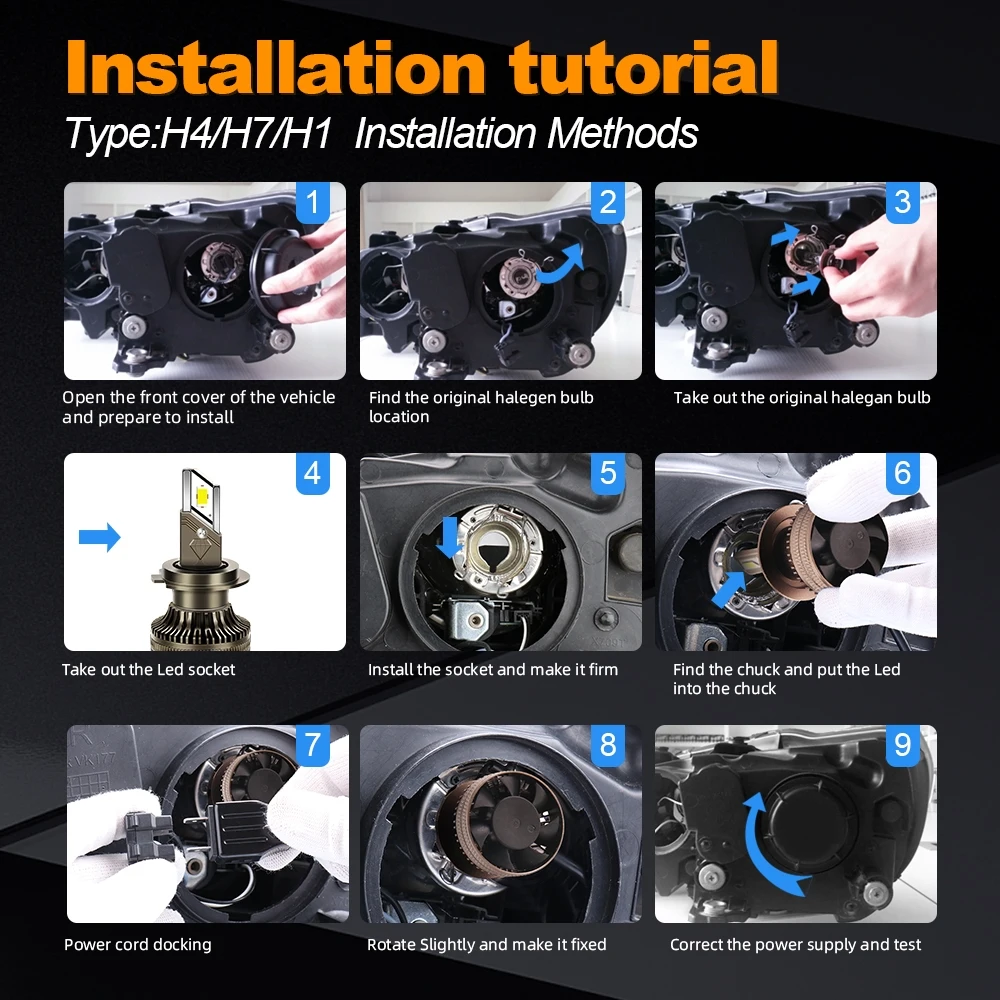 Installation tutorial

Type:H4/H7/H1 Installation Methods

1

Open the front cover of the vehicle and prepare to install

2

Find the original halegen bulb location

3

Take out the original halegan bulb

4

Take out the Led socket

5

Install the socket and make it firm

6

Find the chuck and put the Led into the chuck

7

Power cord docking

8

Rotate Slightly and make it fixed

9

Correct the power supply and test