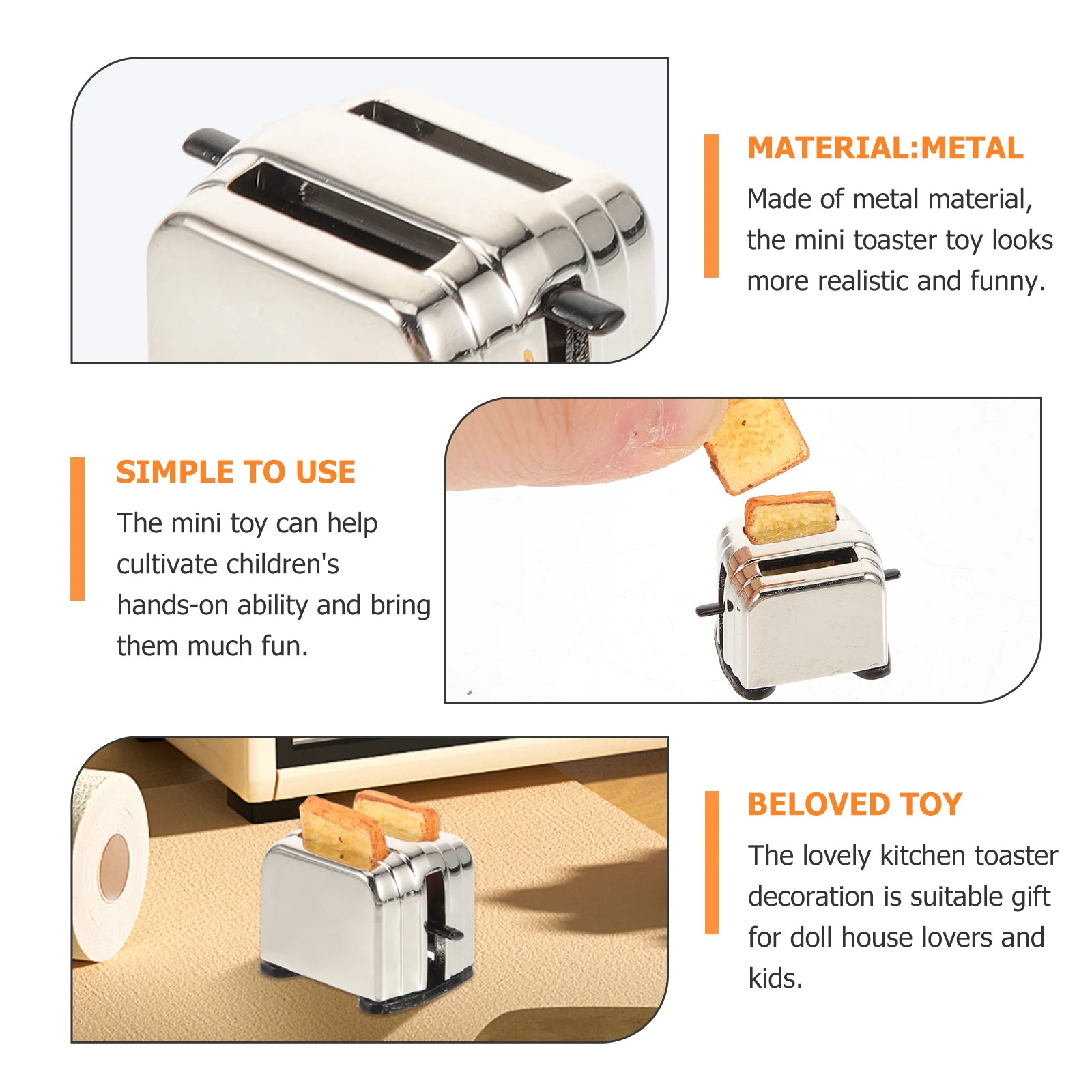 MATERIAL:METAL

Made of metal material, the mini toaster toy looks more realistic and funny.

SIMPLE TO USE

The mini toy can help cultivate children's hands-on ability and bring them much fun.

BELOVED TOY

The lovely kitchen toaster decoration is suitable gift for doll house lovers and kids.