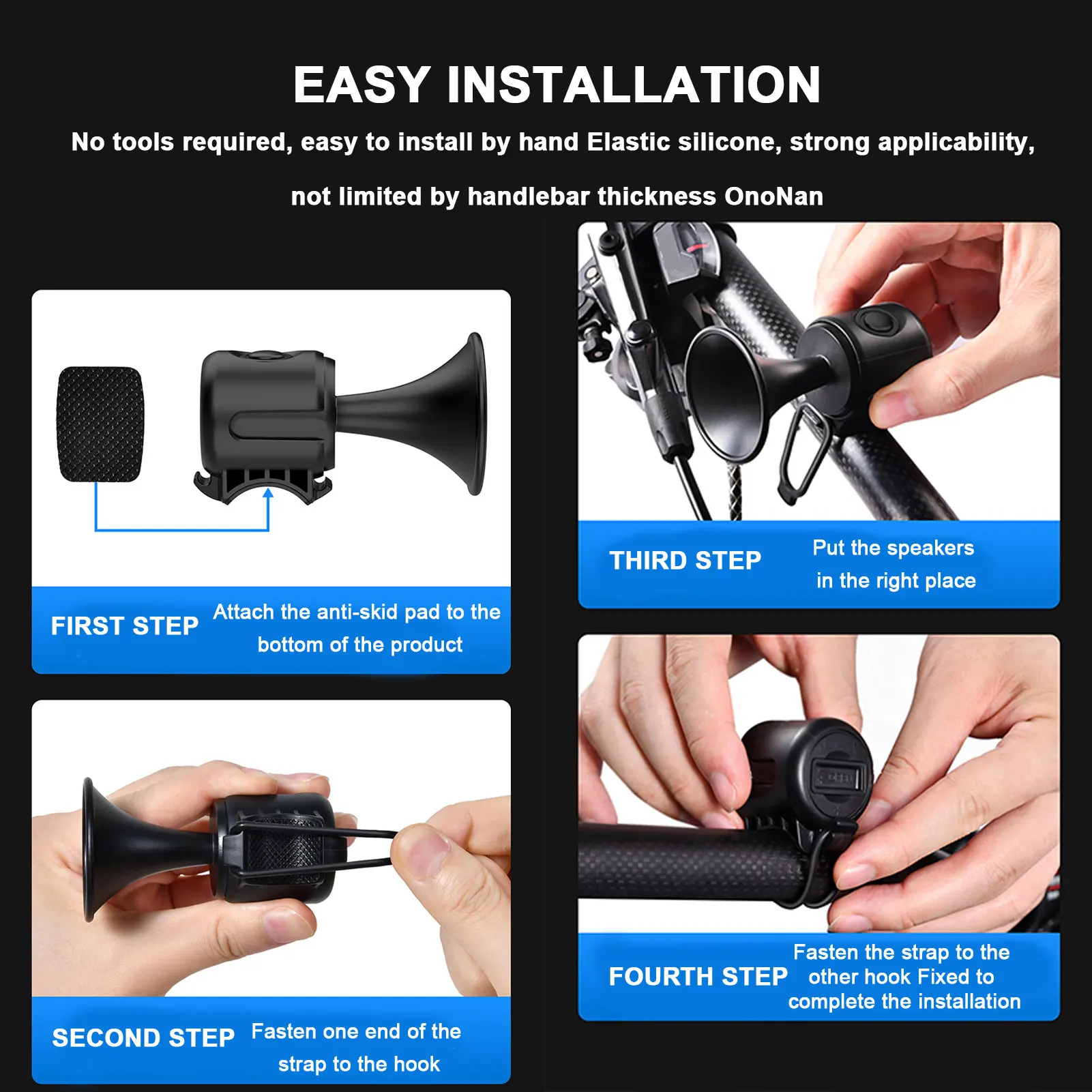 EASY INSTALLATION

No tools required, easy to install by hand Elastic silicone, strong applicability, not limited by handlebar thickness OnoNan

FIRST STEP Attach the anti-skid pad to the bottom of the product

SECOND STEP Fasten one end of the strap to the hook

THIRD STEP Put the speakers in the right place

FOURTH STEP Fasten the strap to the other hook Fixed to complete the installation