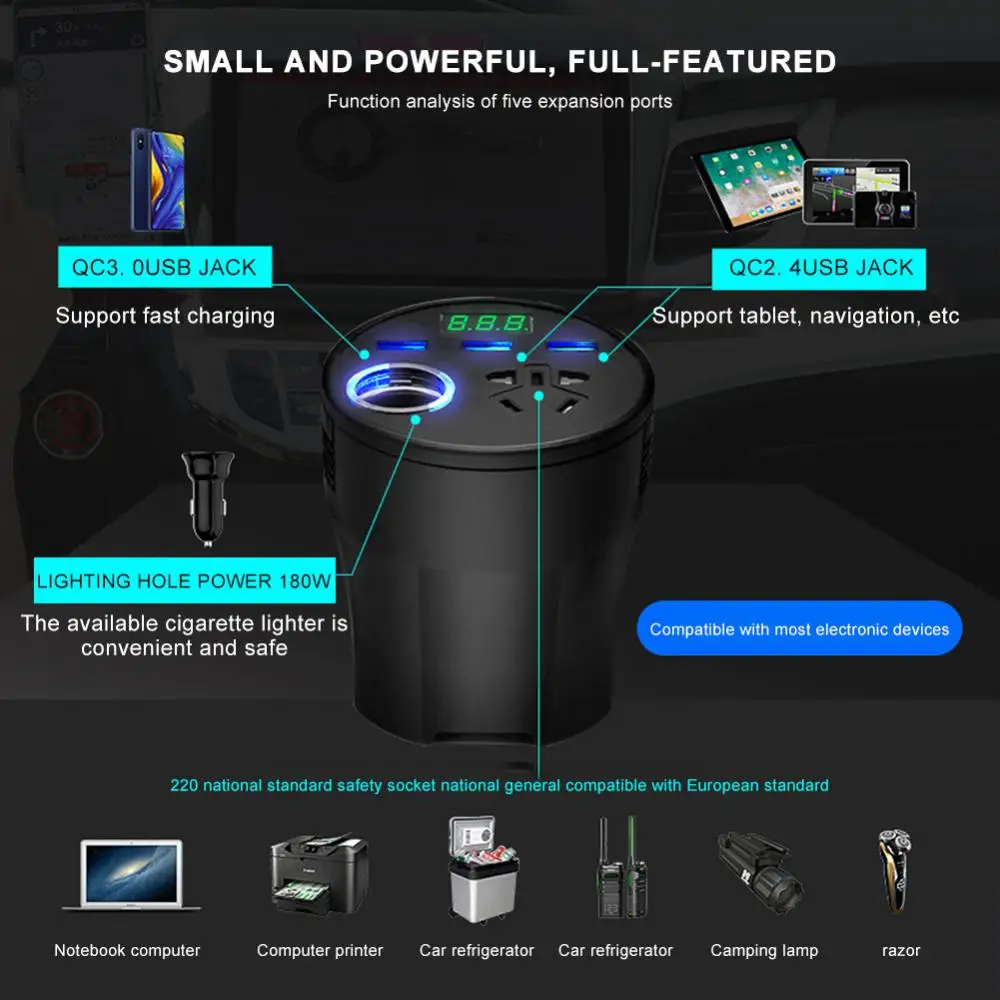 SMALL AND POWERFUL, FULL-FEATURED

Function analysis of five expansion ports

QC3. 0USB JACK

Support fast charging

QC2. 4USB JACK

Support tablet, navigation, etc

8.8.8.

LIGHTING HOLE POWER 180W

The available cigarette lighter is convenient and safe

Compatible with most electronic devices

220 national standard safety socket national general compatible with European standard

Notebook computer

Computer printer

Car refrigerator

Car refrigerator

Camping lamp

razor