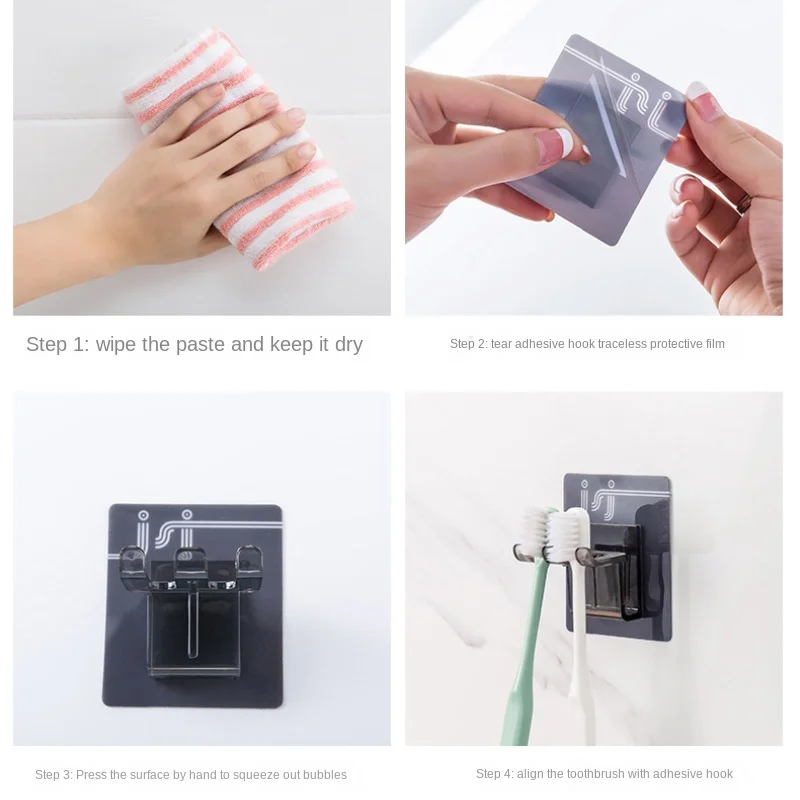 Step 1: wipe the paste and keep it dry

Step 2: tear adhesive hook traceless protective film

Step 3: Press the surface by hand to squeeze out bubbles

Step 4: align the toothbrush with adhesive hook