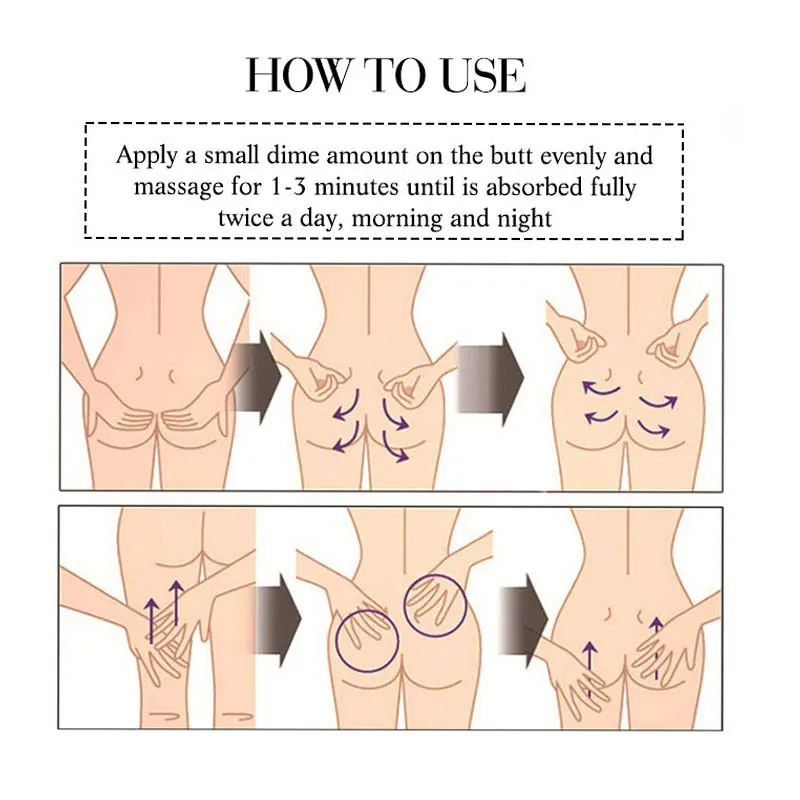 HOW TO USE

Apply a small dime amount on the butt evenly and massage for 1-3 minutes until is absorbed fully twice a day, morning and night