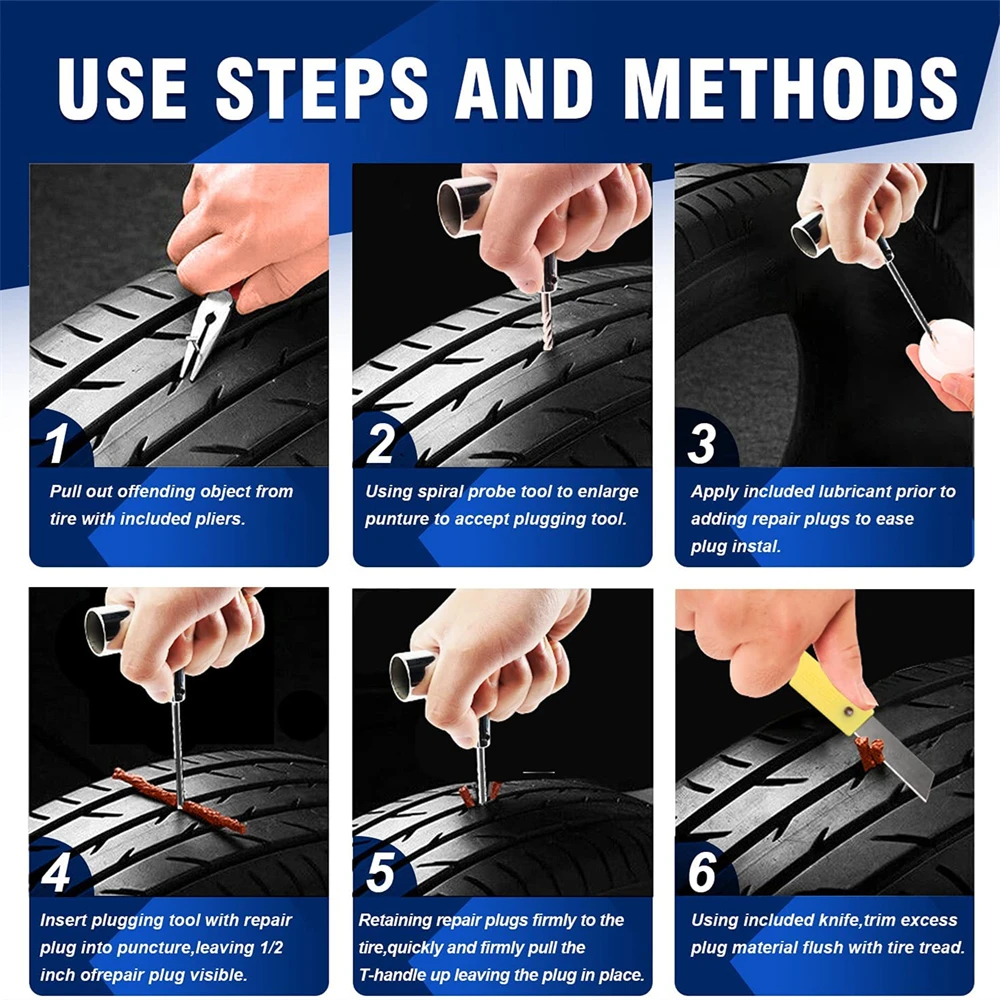 USE STEPS AND METHODS

1
Pull out offending object from tire with included pliers.

2
Using spiral probe tool to enlarge punture to accept plugging tool.

3
Apply included lubricant prior to adding repair plugs to ease plug instal.

4
Insert plugging tool with repair plug into puncture,leaving 1/2 inch ofrepair plug visible.

5
Retaining repair plugs firmly to the tire,quickly and firmly pull the T-handle up leaving the plug in place.

6
Using included knife,trim excess plug material flush with tire tread.