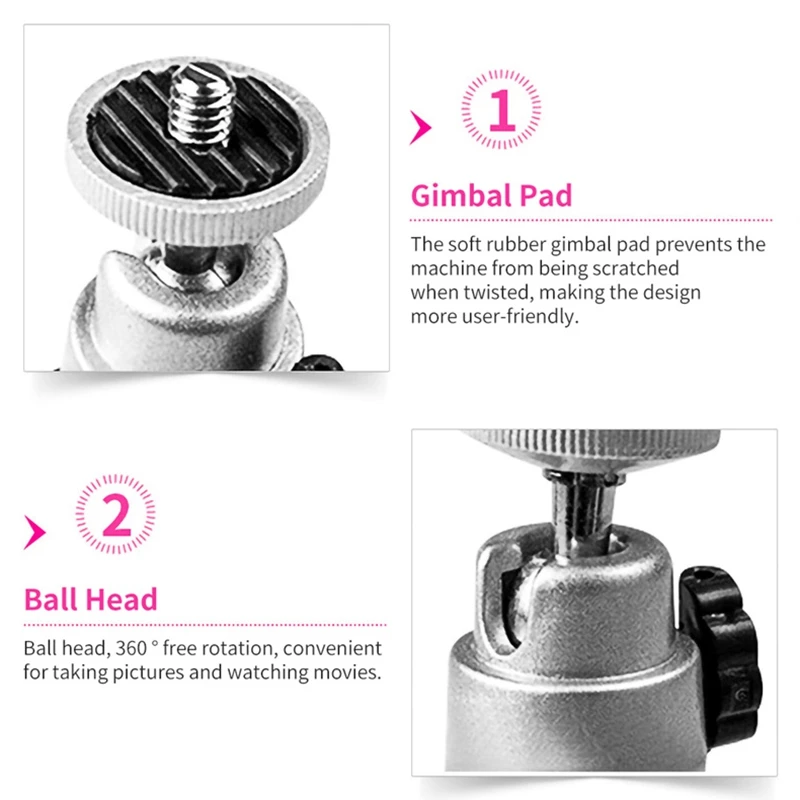 1

Gimbal Pad

The soft rubber gimbal pad prevents the machine from being scratched when twisted, making the design more user-friendly.

2

Ball Head

Ball head, 360 ° free rotation, convenient for taking pictures and watching movies.