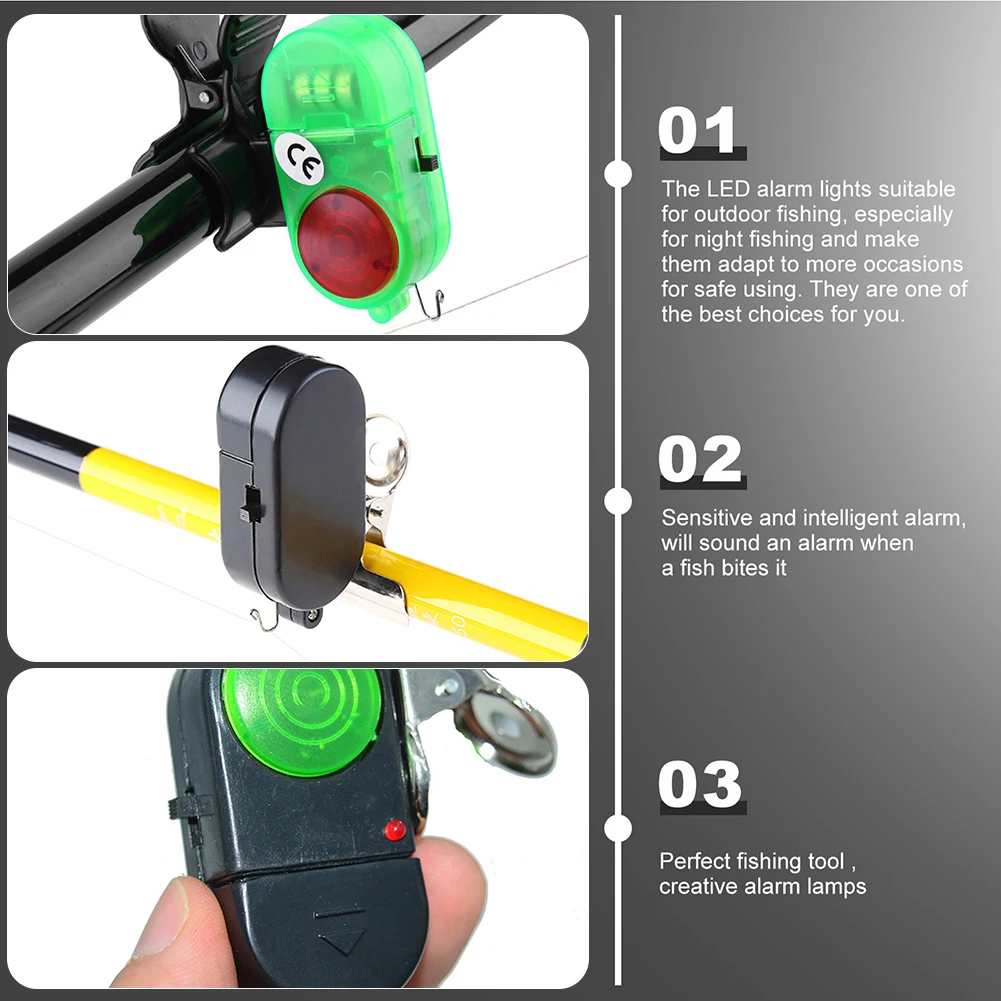 CE

01

The LED alarm lights suitable for outdoor fishing, especially for night fishing and make them adapt to more occasions for safe using. They are one of the best choices for you.

02

Sensitive and intelligent alarm, will sound an alarm when a fish bites it

03

Perfect fishing tool , creative alarm lamps