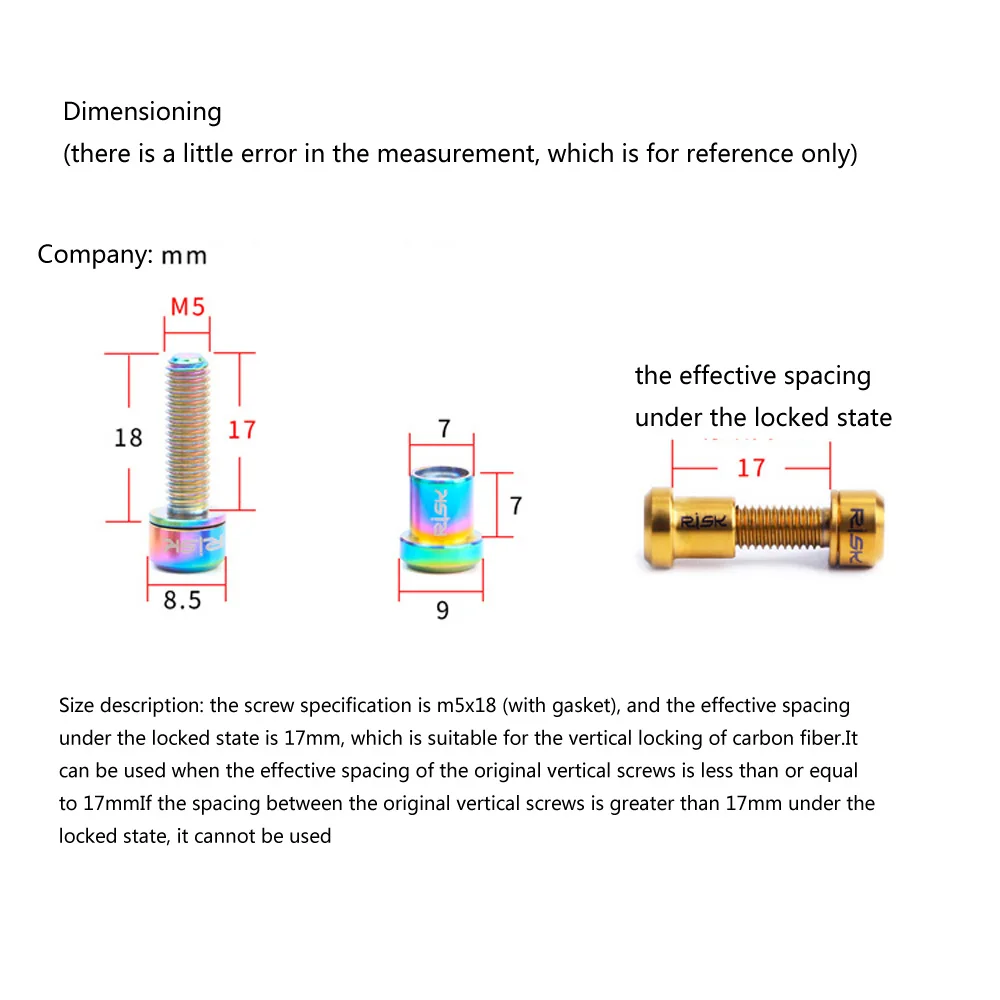 Dimensioning
(there is a little error in the measurement, which is for reference only)

Company: mm

M5

18

17

RISK

8.5

7

7

RISK

9

the effective spacing under the locked state

17

RISK

RISK

Size description: the screw specification is m5x18 (with gasket), and the effective spacing under the locked state is 17mm, which is suitable for the vertical locking of carbon fiber.It can be used when the effective spacing of the original vertical screws is less than or equal to 17mmIf the spacing between the original vertical screws is greater than 17mm under the locked state, it cannot be used