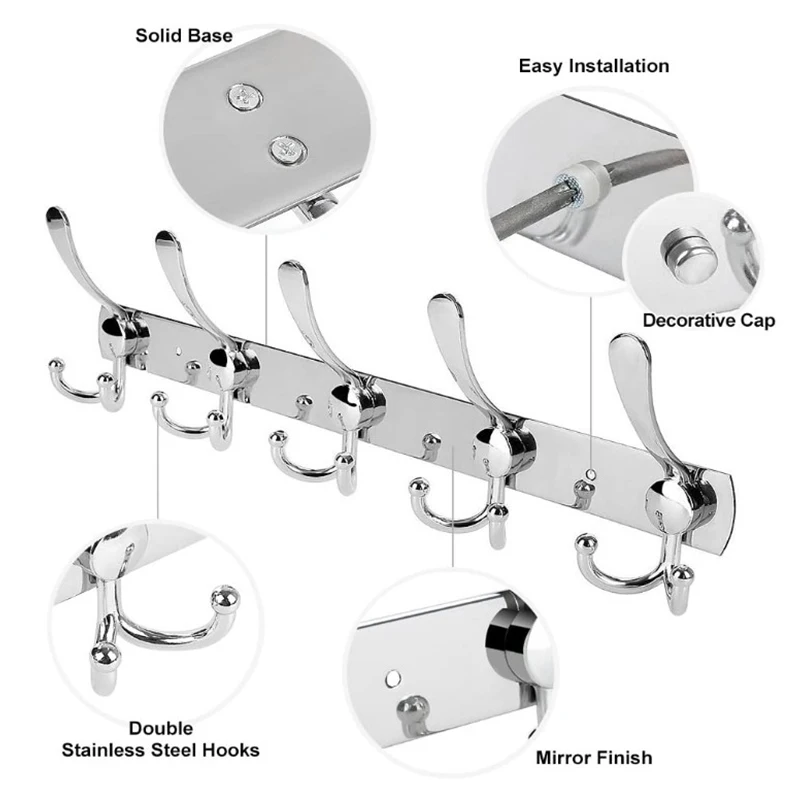 Solid Base

Easy Installation

Decorative Cap

Double Stainless Steel Hooks

Mirror Finish