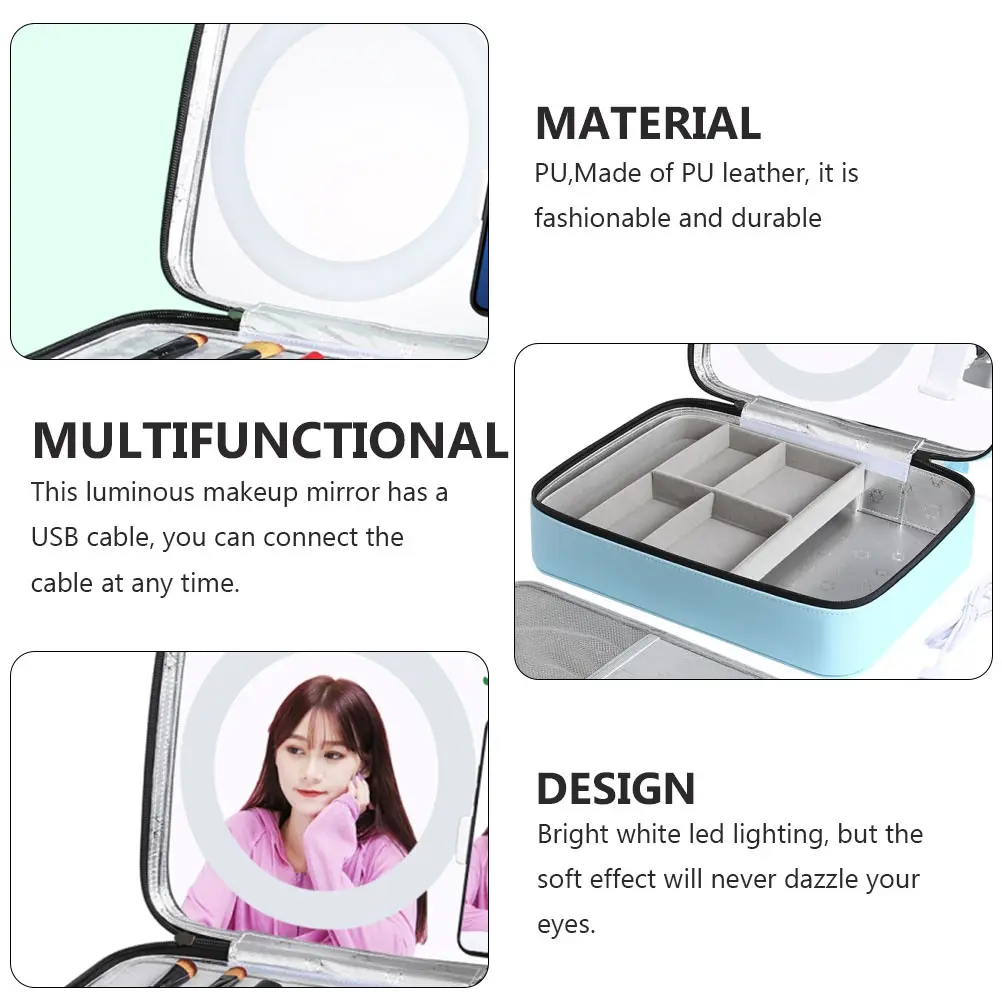 MATERIAL
PU,Made of PU leather, it is fashionable and durable

MULTIFUNCTIONAL
This luminous makeup mirror has a USB cable, you can connect the cable at any time.

DESIGN
Bright white led lighting, but the soft effect will never dazzle your eyes.