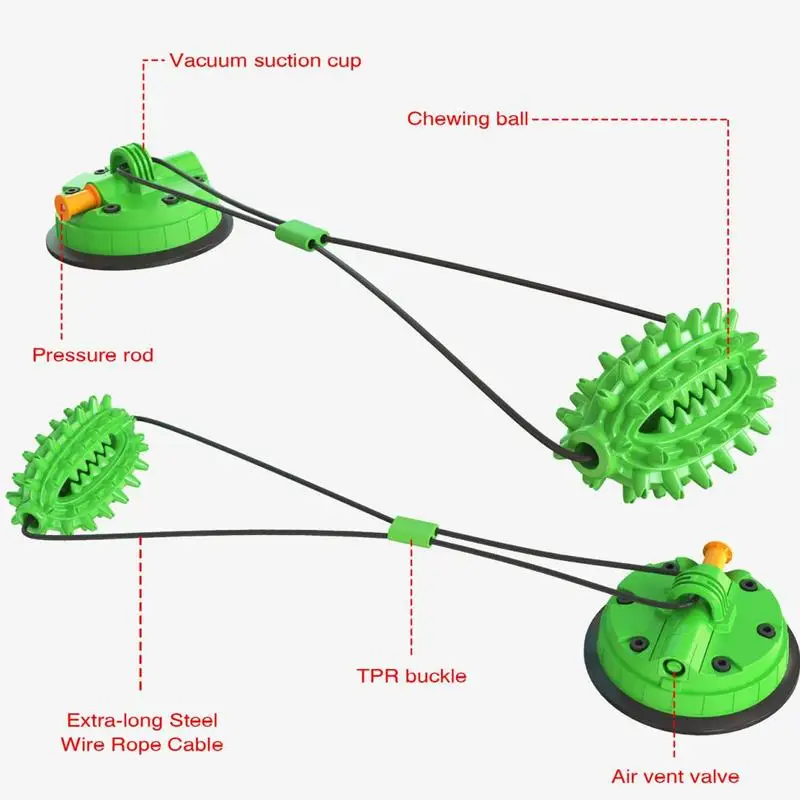 Vacuum suction cup

Chewing ball

Pressure rod

TPR buckle

Extra-long Steel Wire Rope Cable

Air vent valve