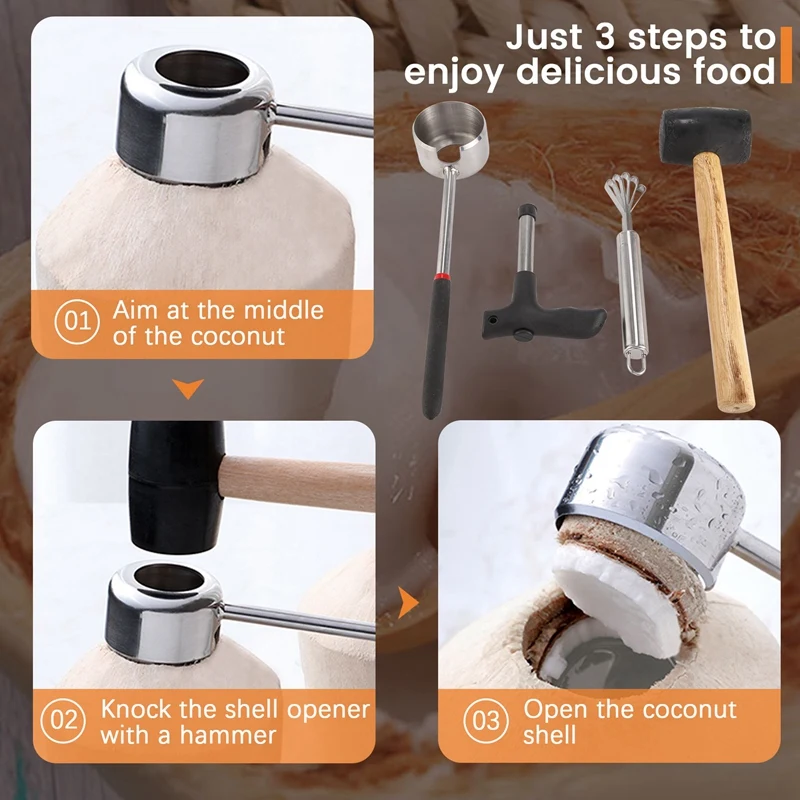 Just 3 steps to enjoy delicious food

01 Aim at the middle of the coconut

02 Knock the shell opener with a hammer

03 Open the coconut shell