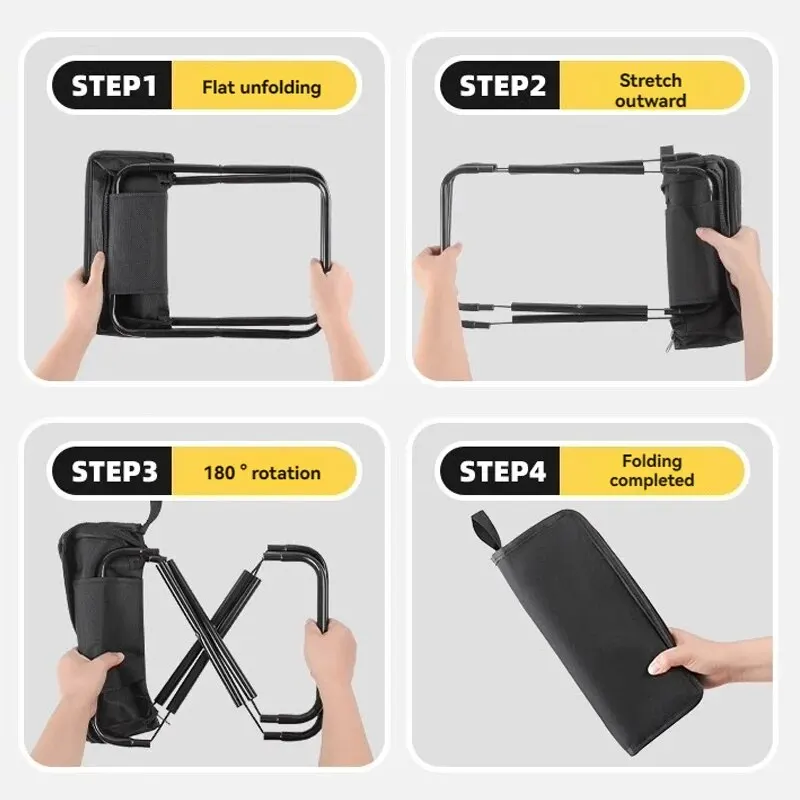 STEP1 Flat unfolding

STEP2 Stretch outward

STEP3 180 ° rotation

STEP4 Folding completed