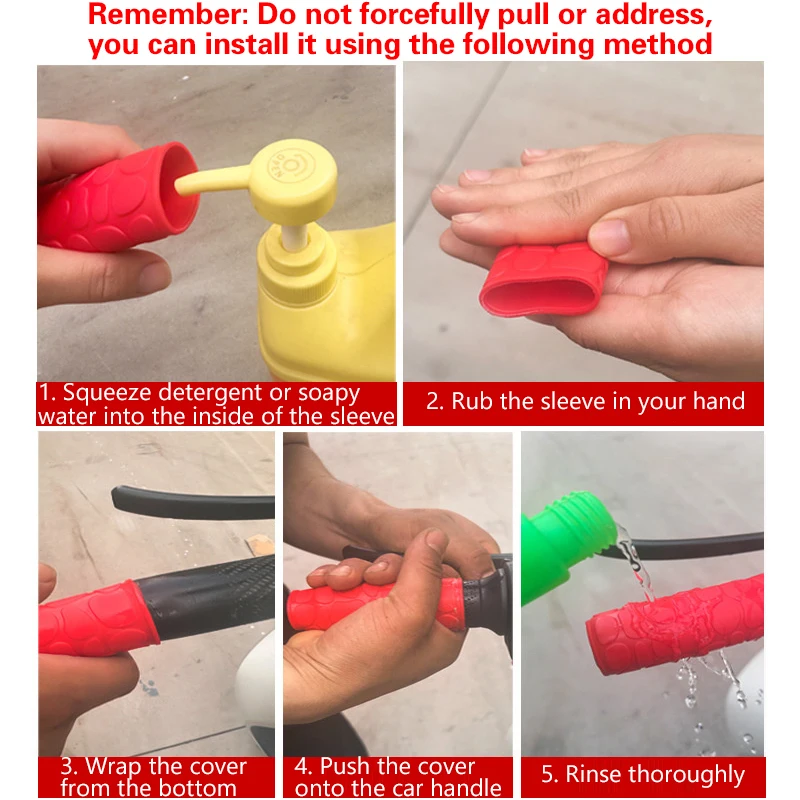 Remember: Do not forcefully pull or address, you can install it using the following method

1. Squeeze detergent or soapy water into the inside of the sleeve

2. Rub the sleeve in your hand

3. Wrap the cover from the bottom

4. Push the cover onto the car handle

5. Rinse thoroughly