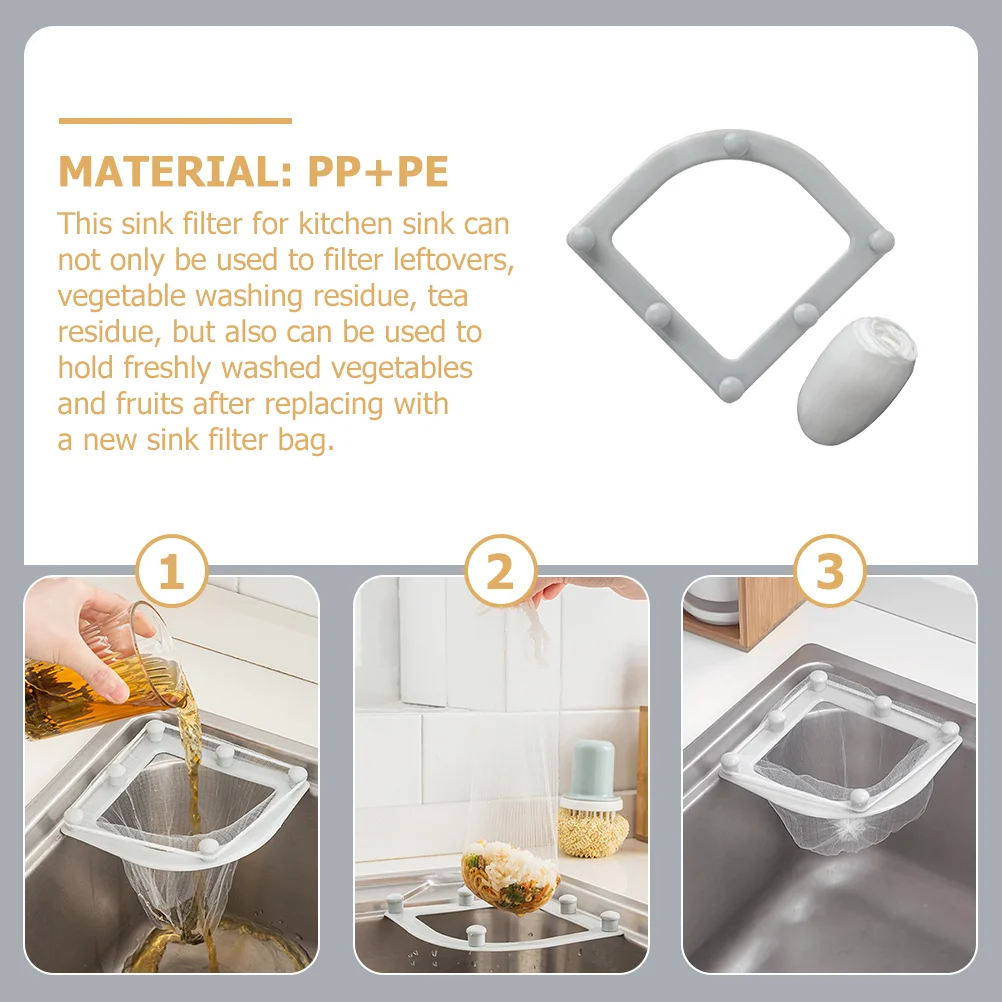 MATERIAL: PP+PE

This sink filter for kitchen sink can not only be used to filter leftovers, vegetable washing residue, tea residue, but also can be used to hold freshly washed vegetables and fruits after replacing with a new sink filter bag.

1

2

3